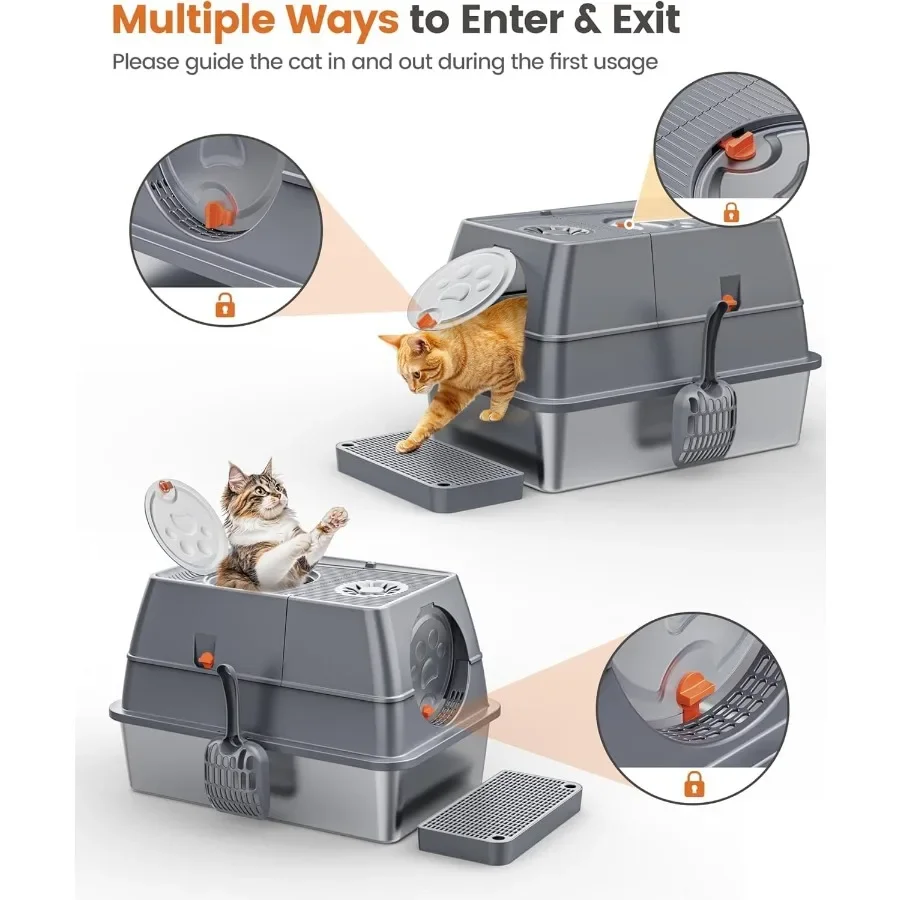 Multiple Ways to Enter & Exit
Please guide the cat in and out during the first usage