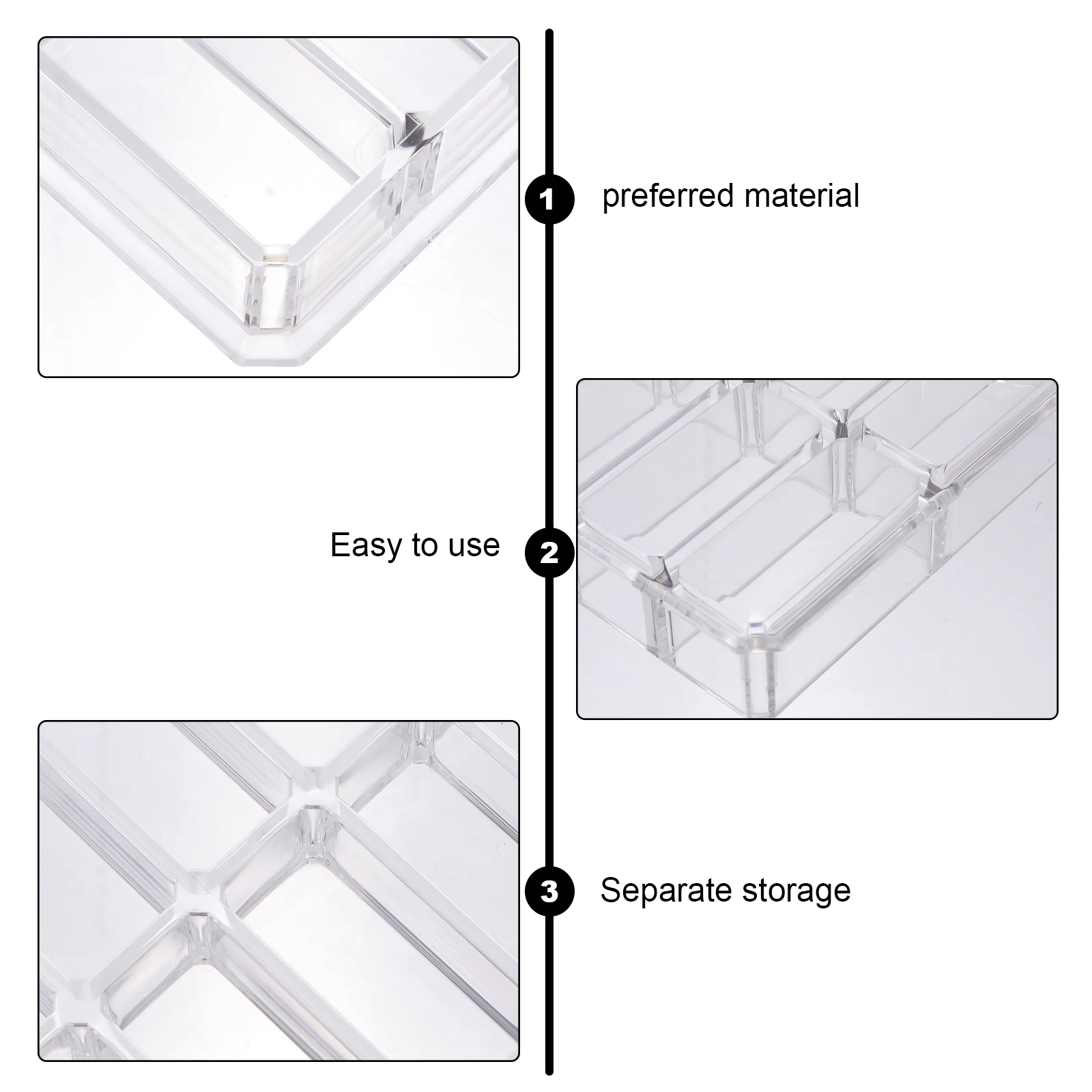 1 preferred material

Easy to use 2

3 Separate storage