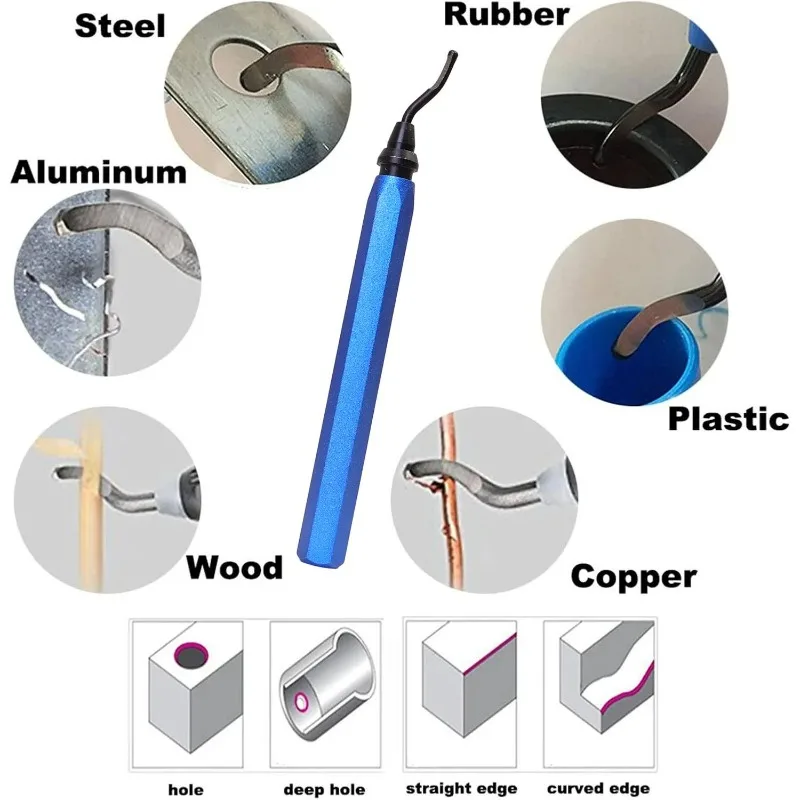 Steel
Rubber
Aluminum
Plastic
Wood
Copper
hole
deep hole
straight edge
curved edge