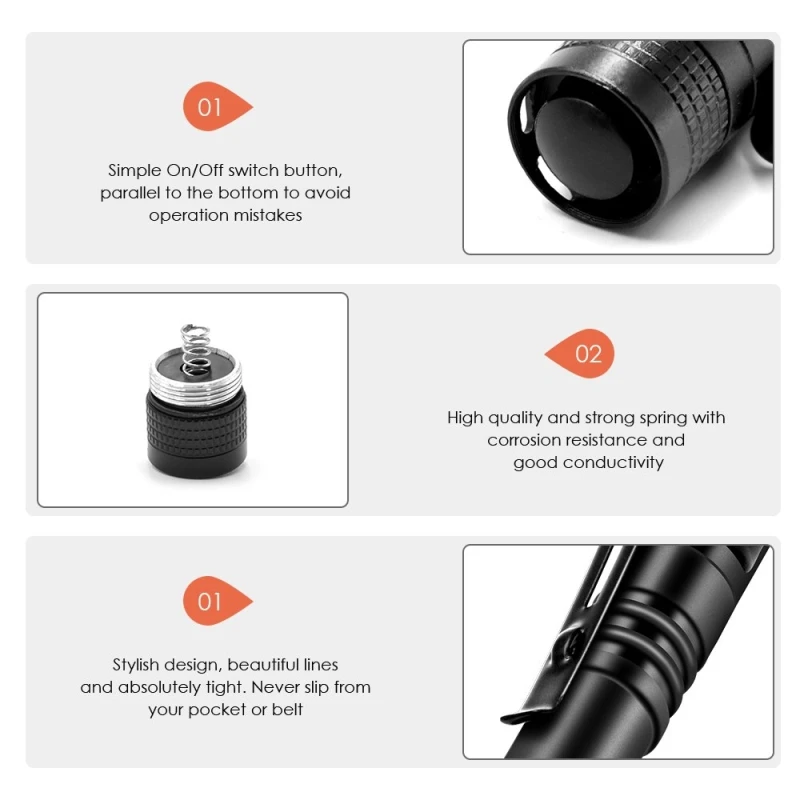 01

Simple On/Off switch button, parallel to the bottom to avoid operation mistakes

02

High quality and strong spring with corrosion resistance and good conductivity

01

Stylish design, beautiful lines and absolutely tight. Never slip from your pocket or belt