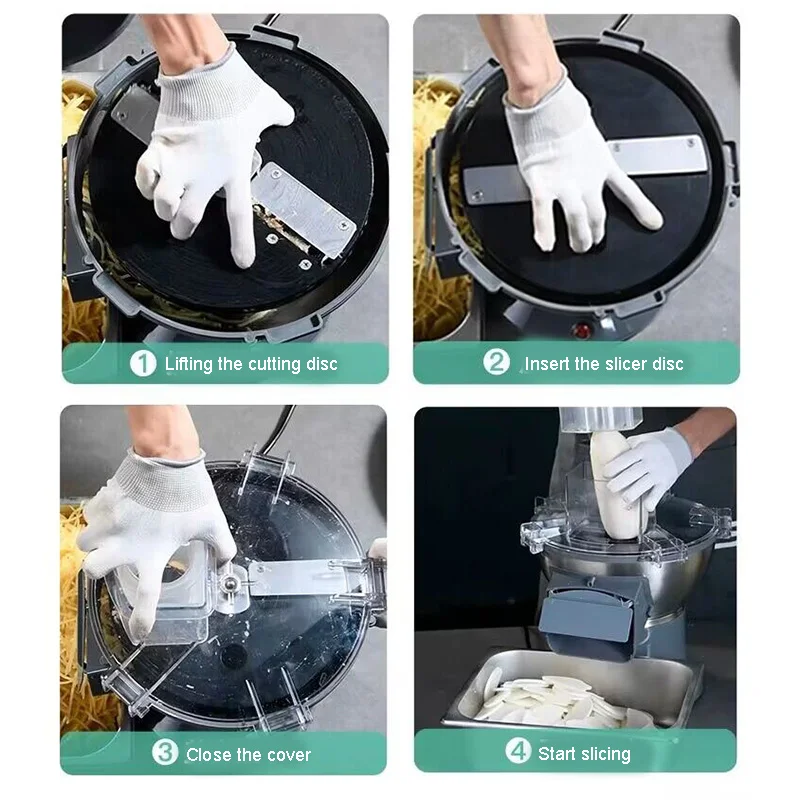 1 Lifting the cutting disc

2 Insert the slicer disc

3 Close the cover

4 Start slicing