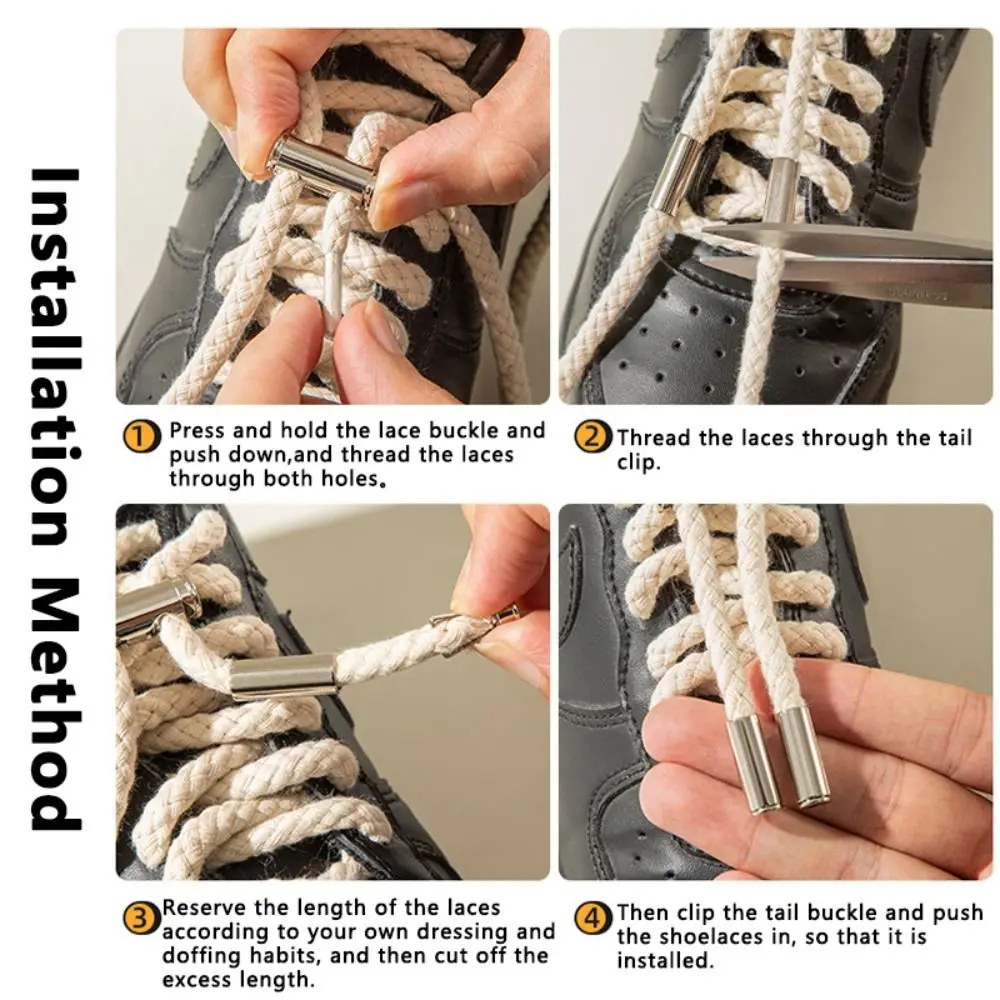 Installation Method

① Press and hold the lace buckle and push down,and thread the laces through both holes.

② Thread the laces through the tail clip.

③ Reserve the length of the laces according to your own dressing and doffing habits, and then cut off the excess length.

④ Then clip the tail buckle and push the shoelaces in, so that it is installed.