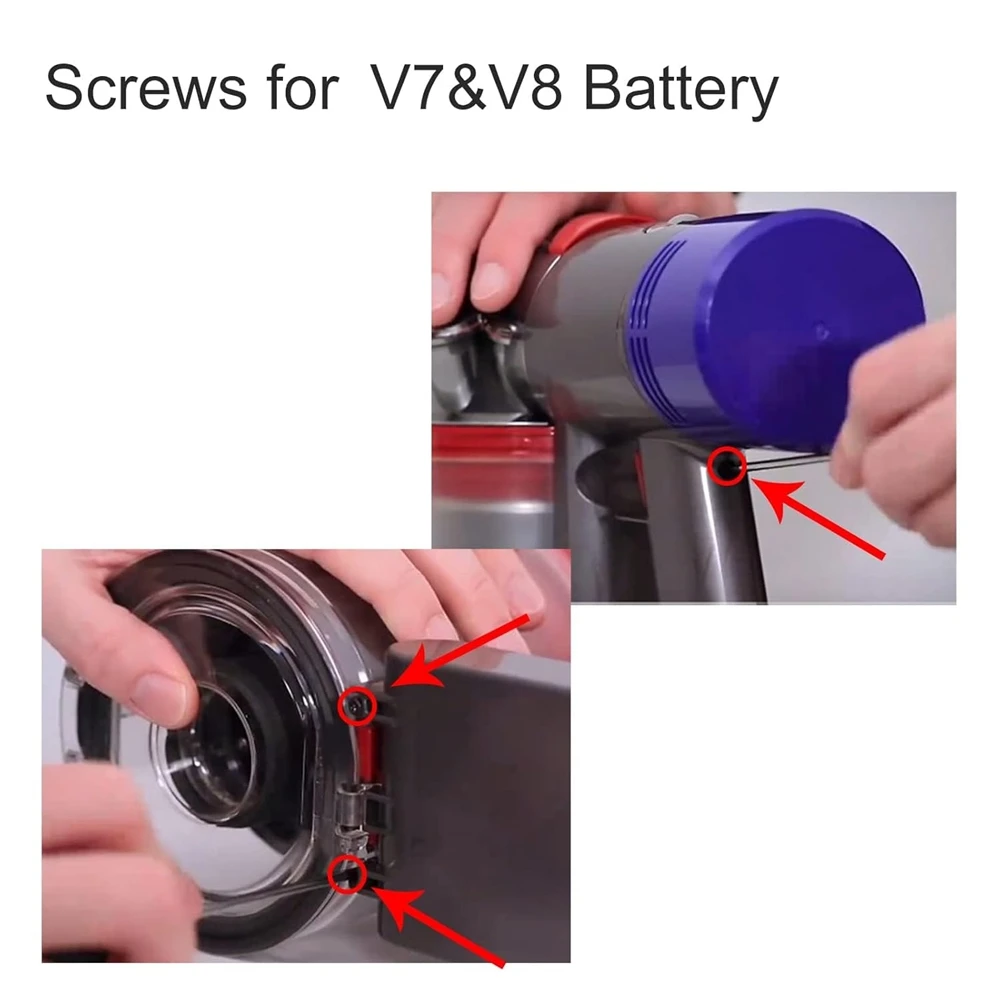 Screws for  V7&V8 Battery