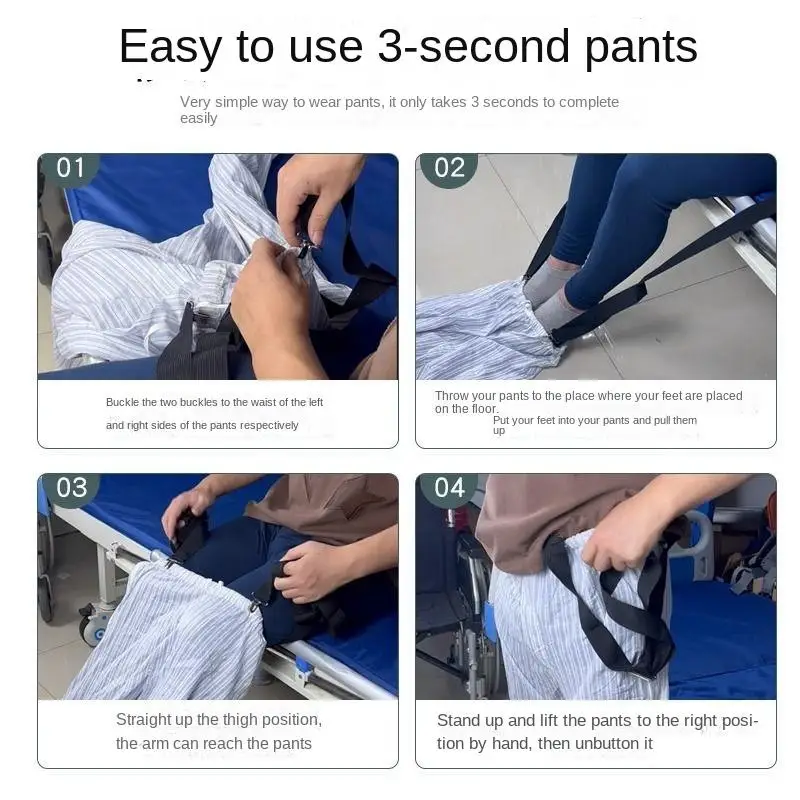 Easy to use 3-second pants

Very simple way to wear pants, it only takes 3 seconds to complete easily

01

Buckle the two buckles to the waist of the left and right sides of the pants respectively

02

Throw your pants to the place where your feet are placed on the floor.
Put your feet into your pants and pull them up

03

Straight up the thigh position, the arm can reach the pants

04

Stand up and lift the pants to the right position by hand, then unbutton it