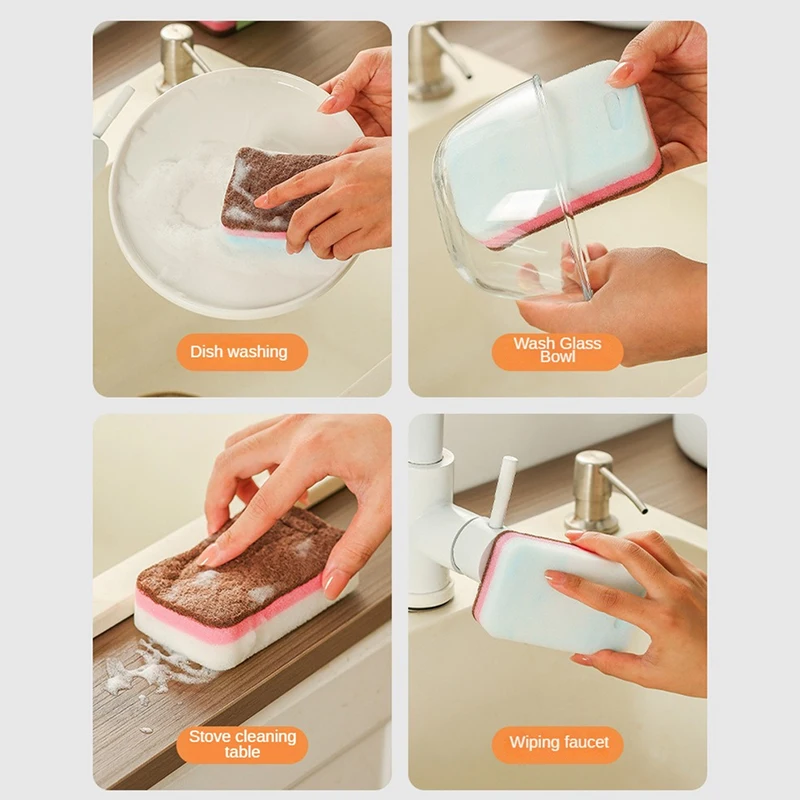 Dish washing

Wash Glass Bowl

Stove cleaning table

Wiping faucet