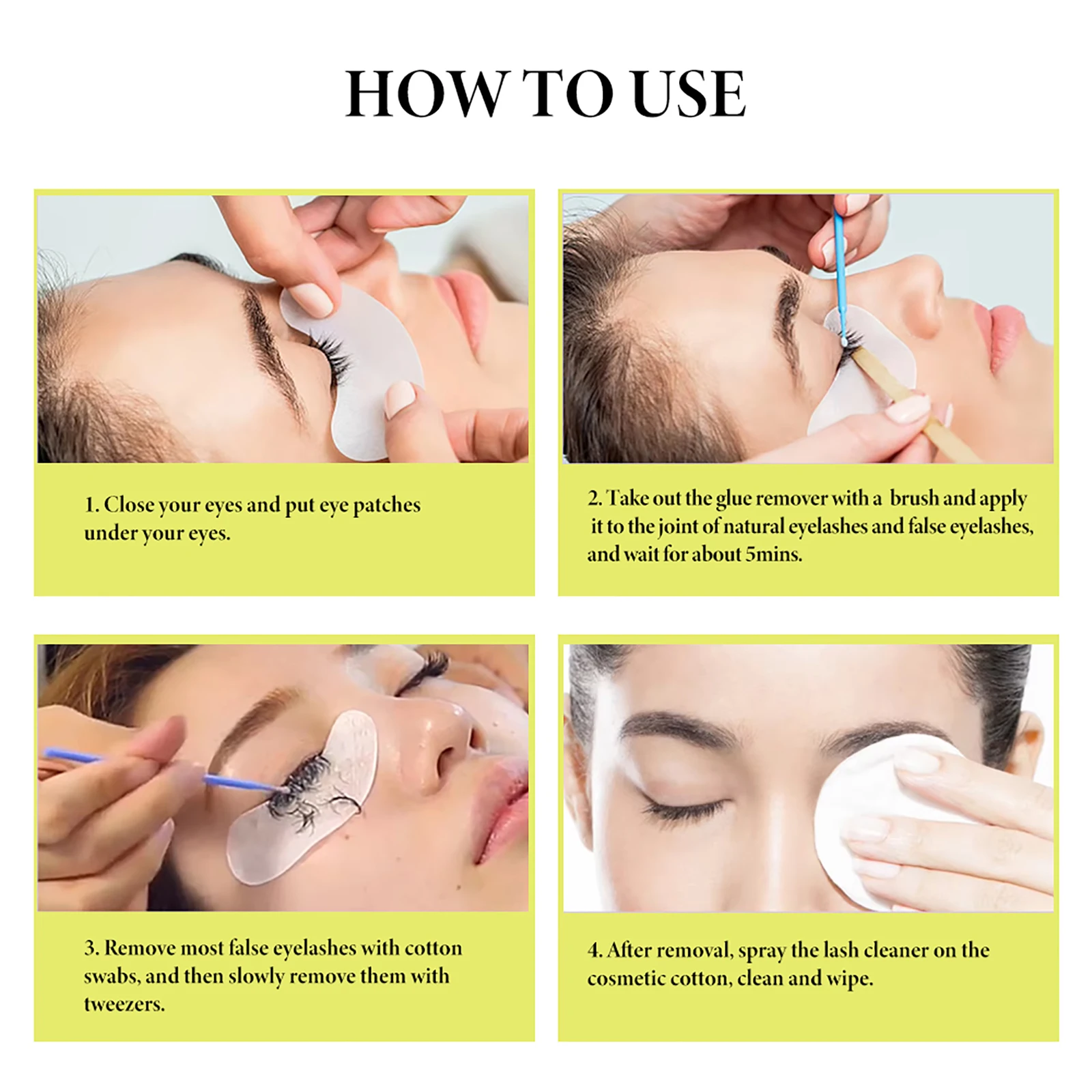 HOW TO USE

1. Close your eyes and put eye patches under your eyes.

2. Take out the glue remover with a brush and apply it to the joint of natural eyelashes and false eyelashes, and wait for about 5mins.

3. Remove most false eyelashes with cotton swabs, and then slowly remove them with tweezers.

4. After removal, spray the lash cleaner on the cosmetic cotton, clean and wipe.