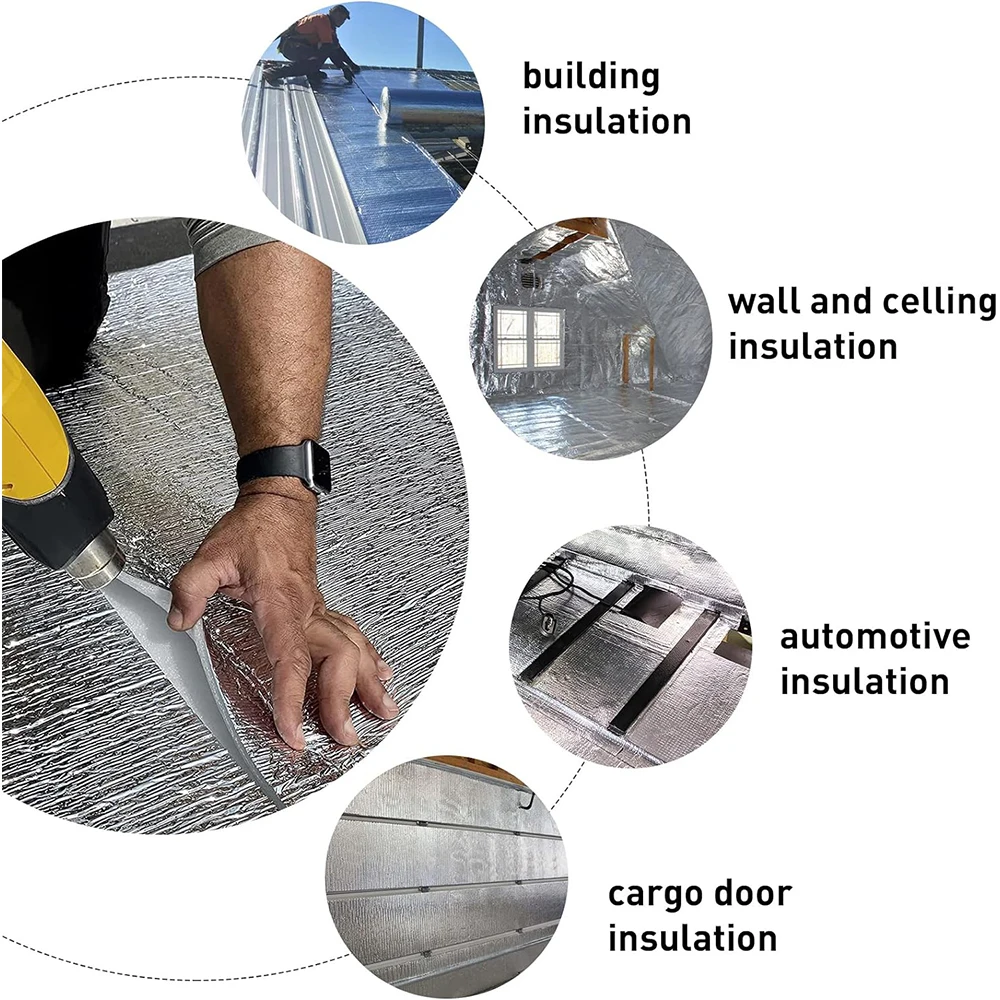 building insulation

wall and celling insulation

automotive insulation

cargo door insulation