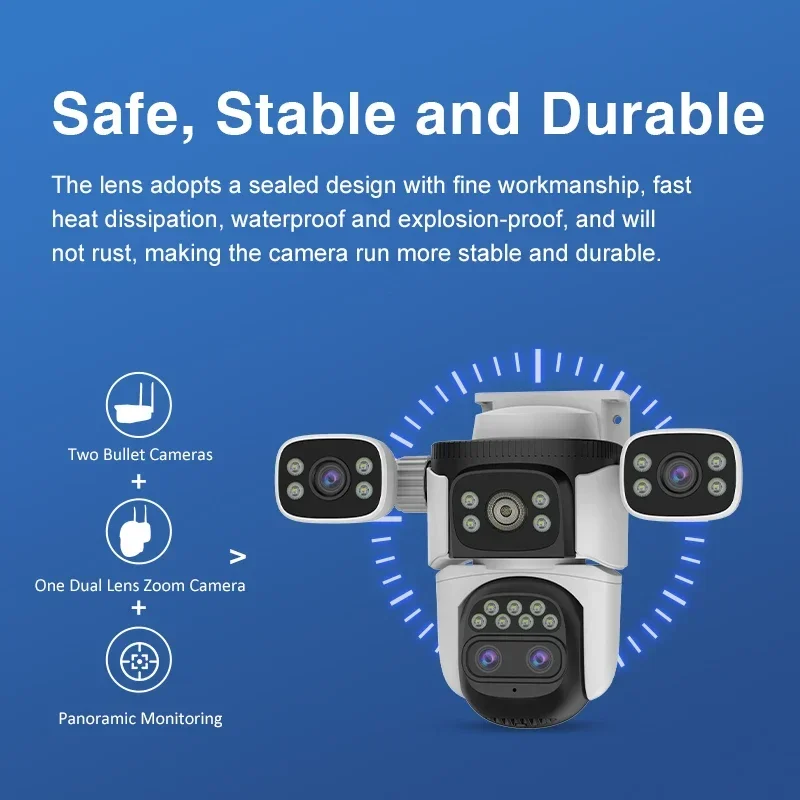 Safe, Stable and Durable

The lens adopts a sealed design with fine workmanship, fast heat dissipation, waterproof and explosion-proof, and will not rust, making the camera run more stable and durable.

Two Bullet Cameras

+

One Dual Lens Zoom Camera

+

Panoramic Monitoring

>