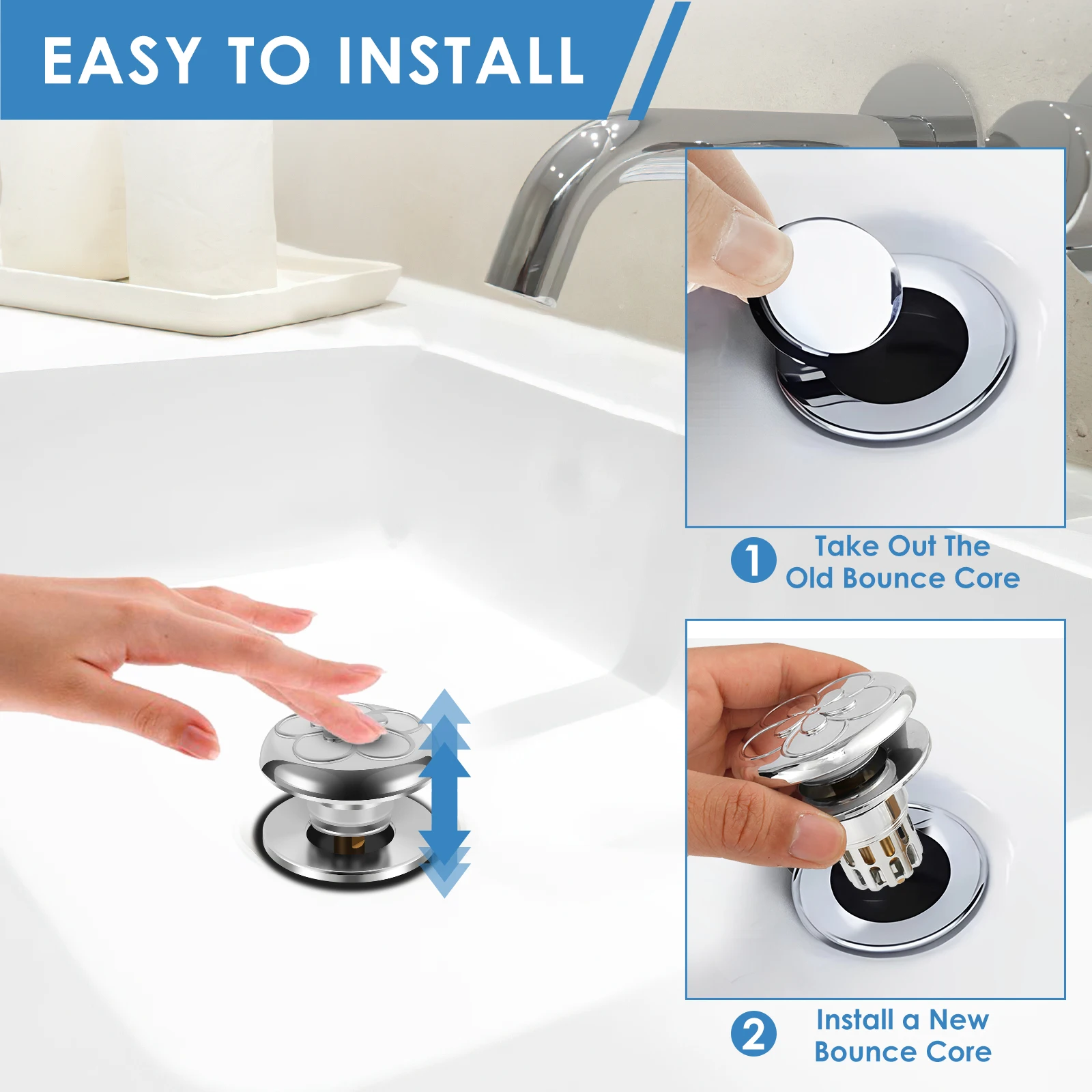 EASY TO INSTALL

1 Take Out The Old Bounce Core

2 Install a New Bounce Core