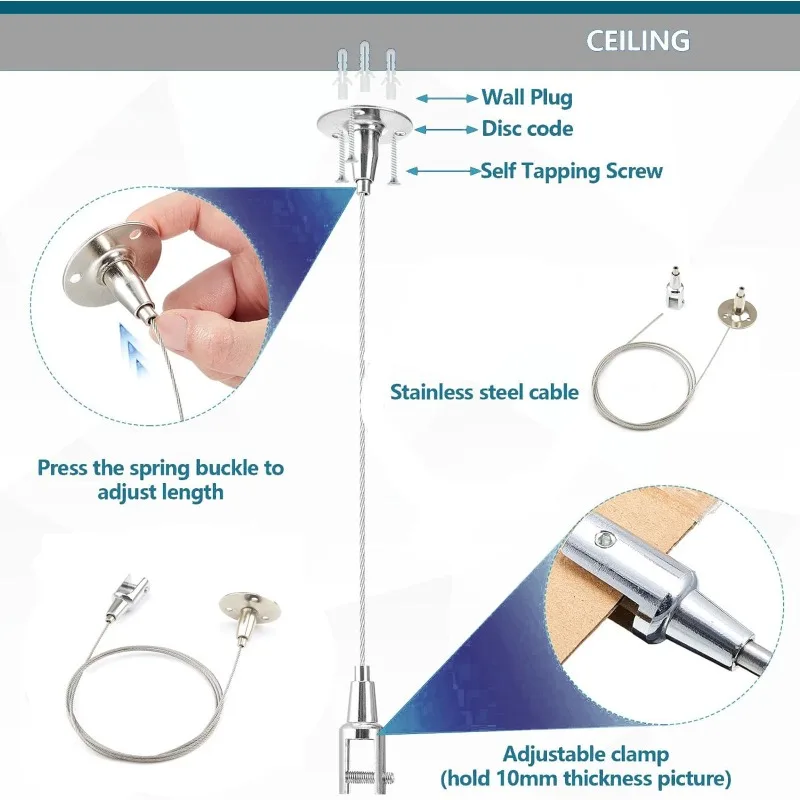 CEILING

Wall Plug

Disc code

Self Tapping Screw

Stainless steel cable

Press the spring buckle to adjust length

Adjustable clamp
(hold 10mm thickness picture)