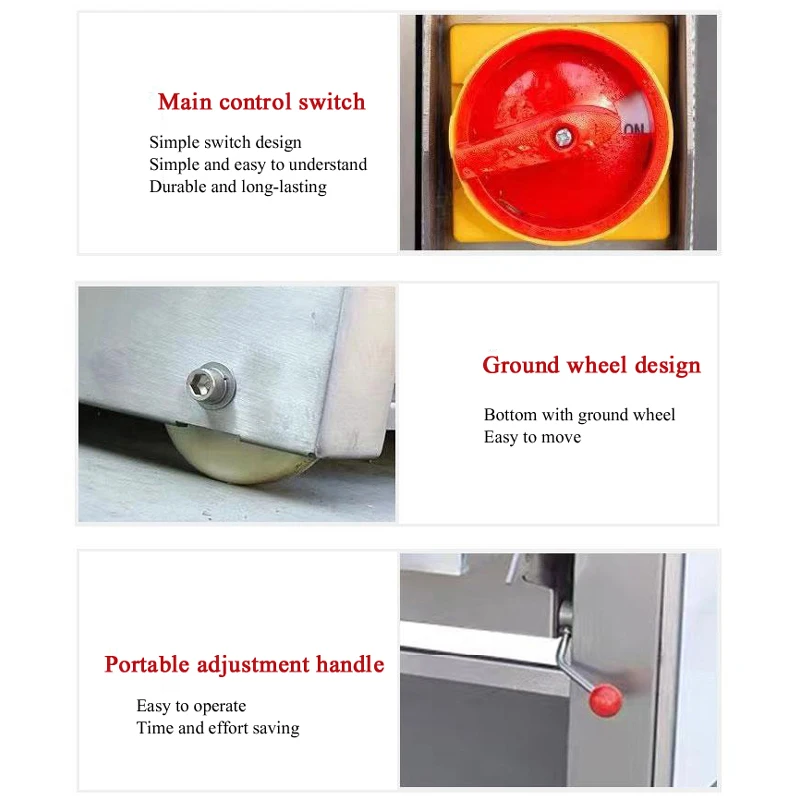 Main control switch

Simple switch design
Simple and easy to understand
Durable and long-lasting

ON

Ground wheel design

Bottom with ground wheel
Easy to move

Portable adjustment handle

Easy to operate
Time and effort saving