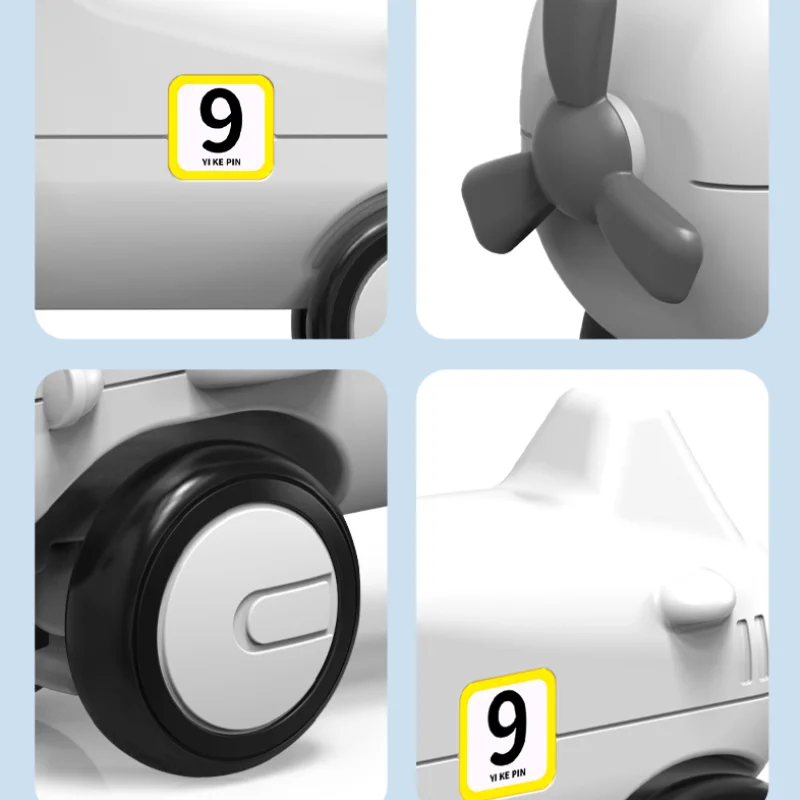 9
YI KE PIN

9
YI KE PIN