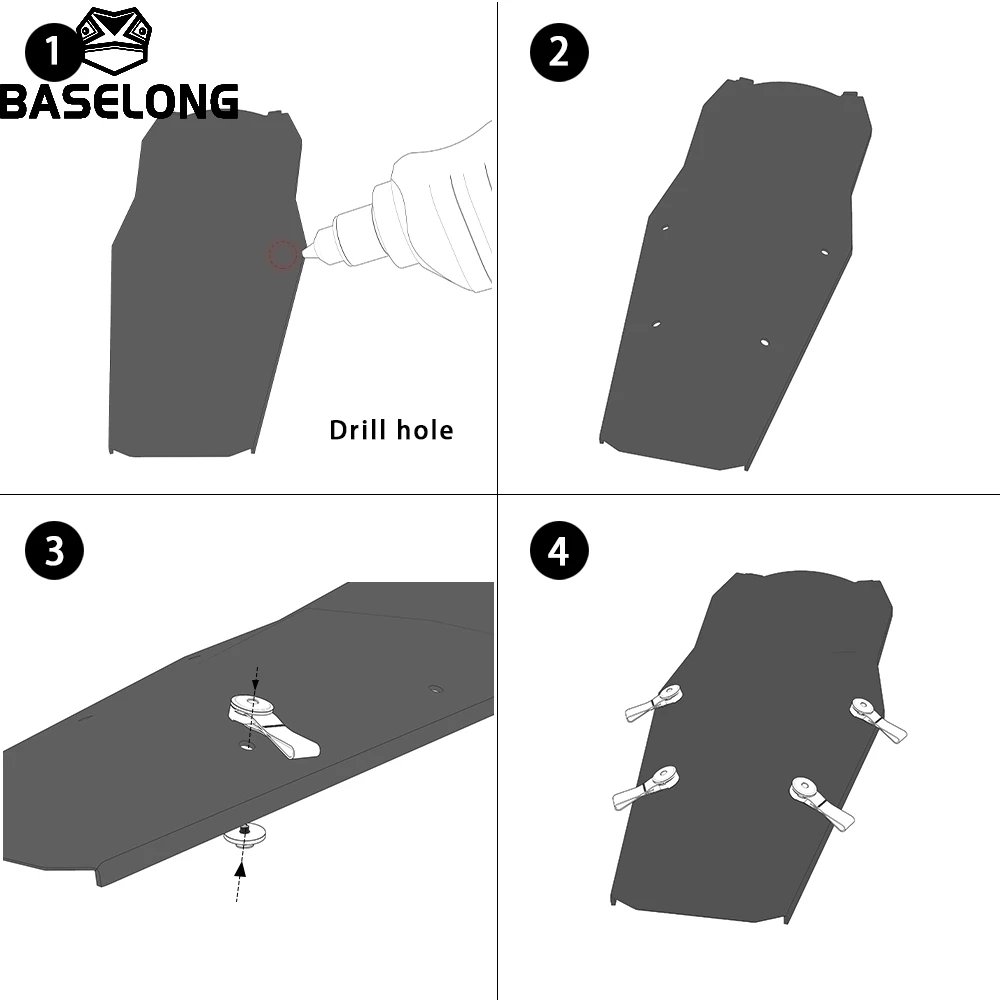 1
BASELONG
Drill hole

2

3

4