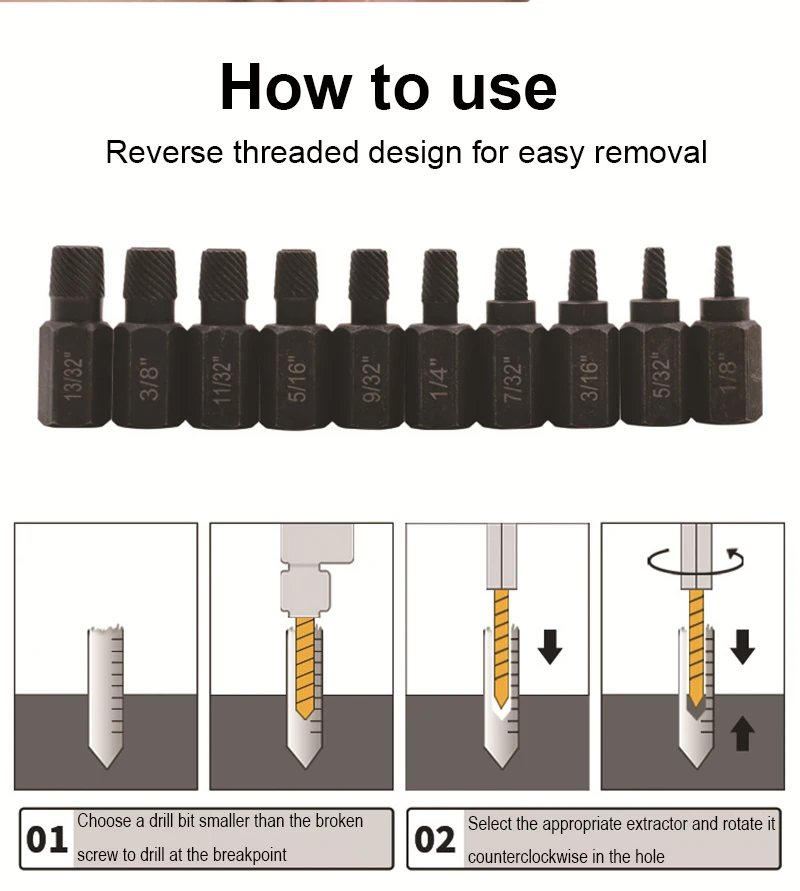 How to use

Reverse threaded design for easy removal

13/32"
3/8"
11/32"
5/16"
9/32"
1/4"
7/32"
3/16"
5/32"
1/8"

01 Choose a drill bit smaller than the broken screw to drill at the breakpoint

02 Select the appropriate extractor and rotate it counterclockwise in the hole