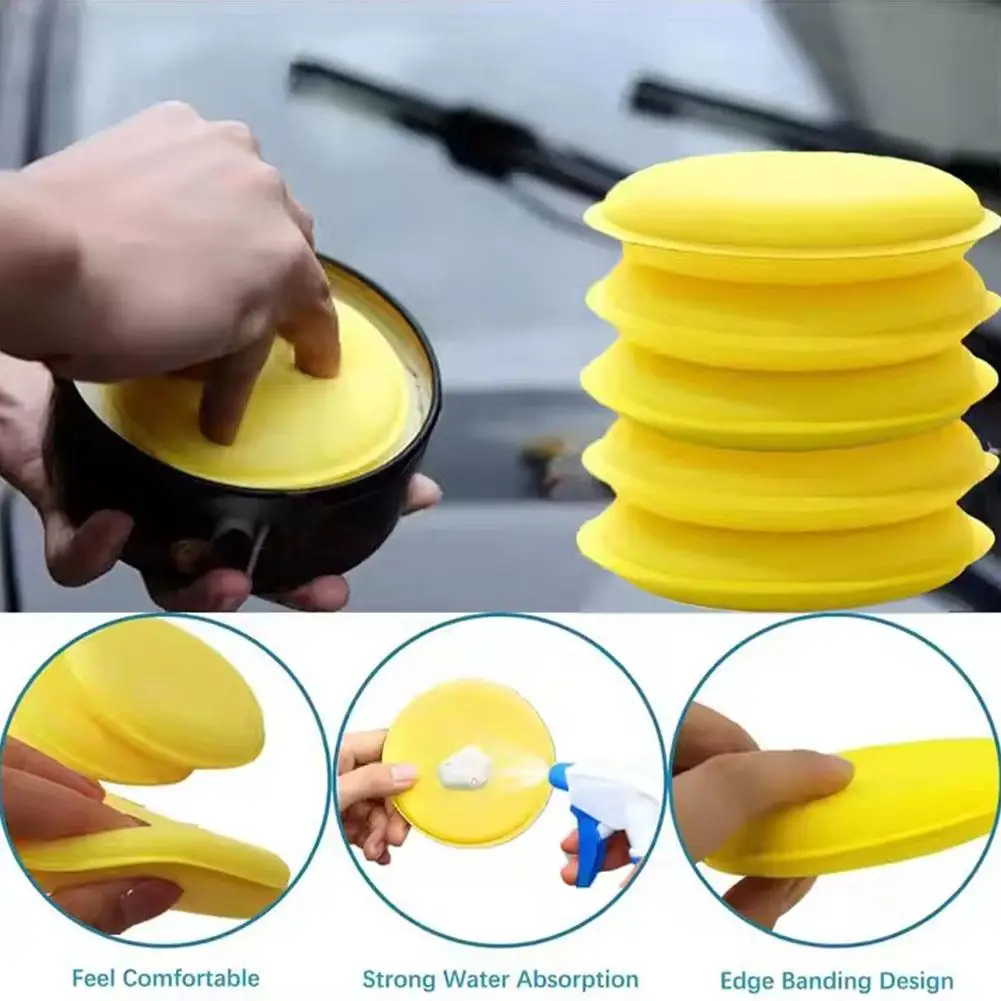 Feel Comfortable
Strong Water Absorption
Edge Banding Design