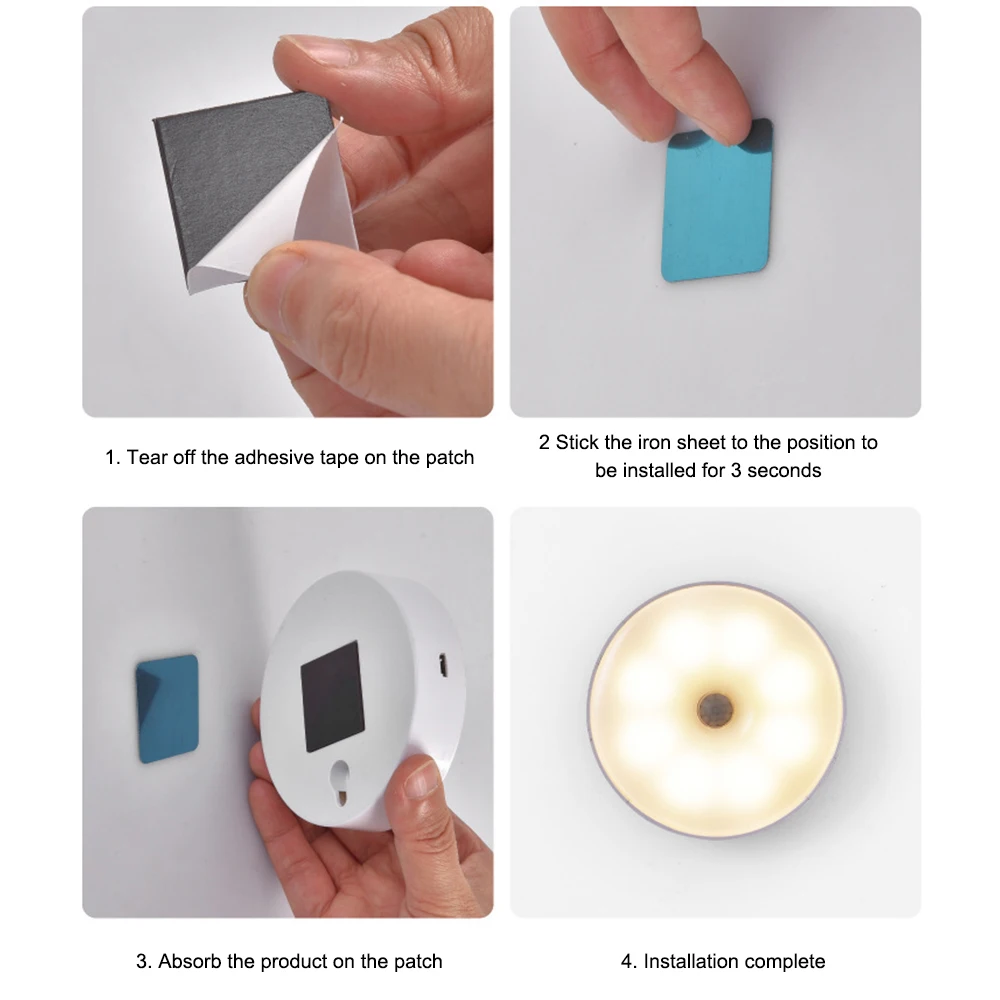 1. Tear off the adhesive tape on the patch

2 Stick the iron sheet to the position to be installed for 3 seconds

3. Absorb the product on the patch

4. Installation complete