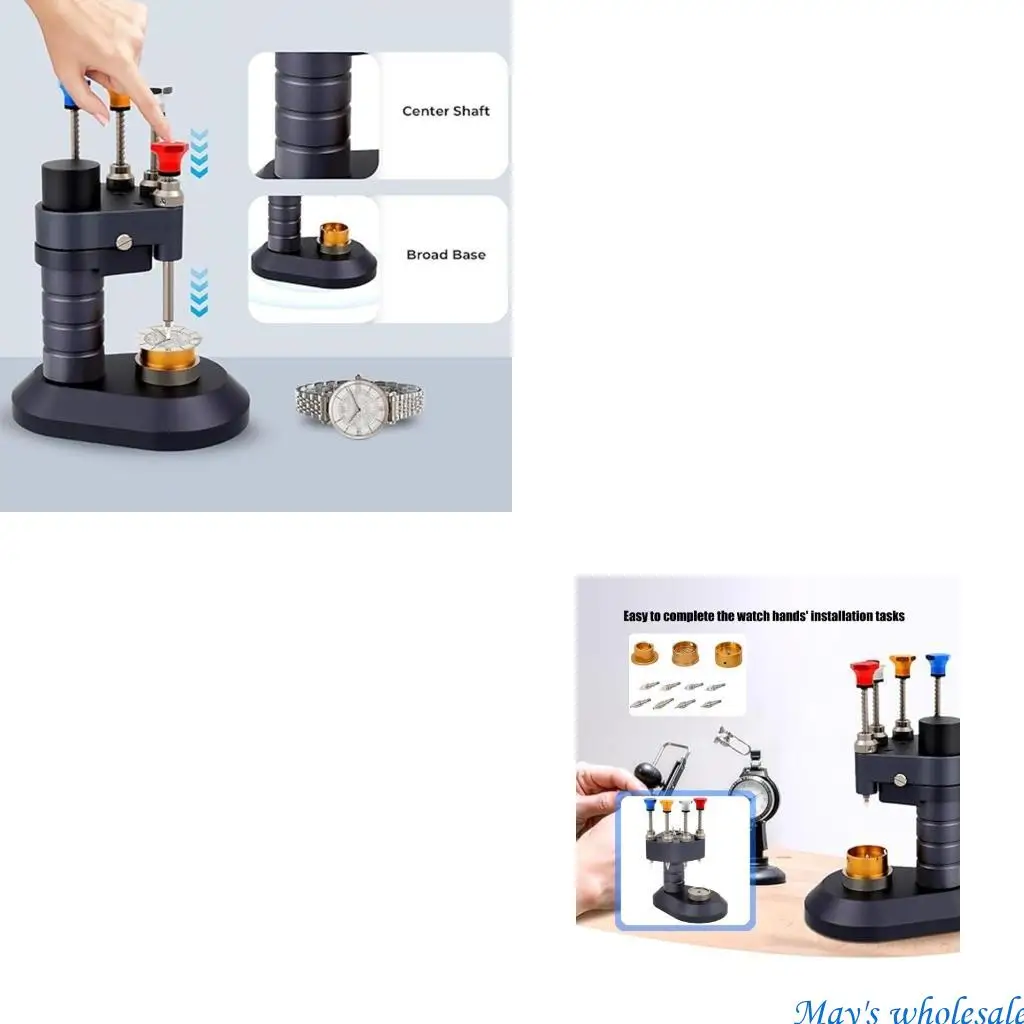 Center Shaft

Broad Base

Easy to complete the watch hands' installation tasks

May's wholesale