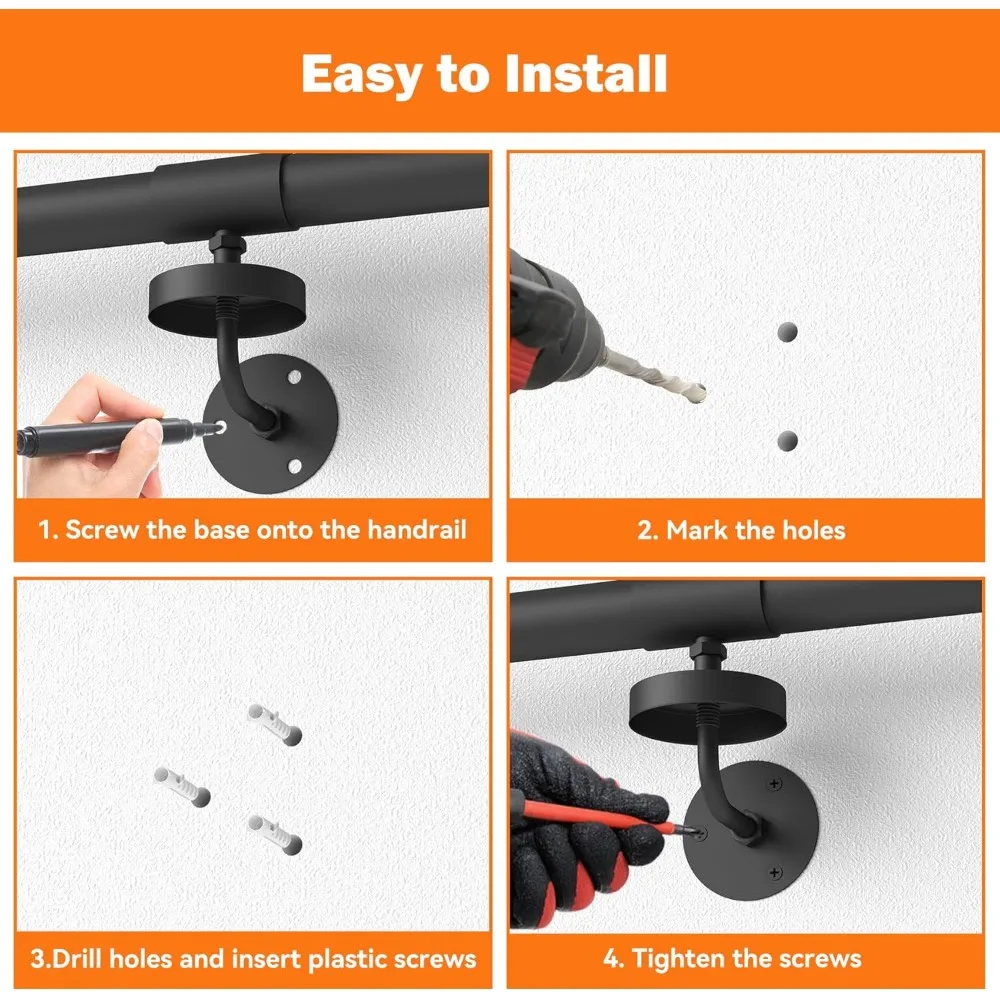 Easy to Install

1. Screw the base onto the handrail

2. Mark the holes

3.Drill holes and insert plastic screws

4. Tighten the screws