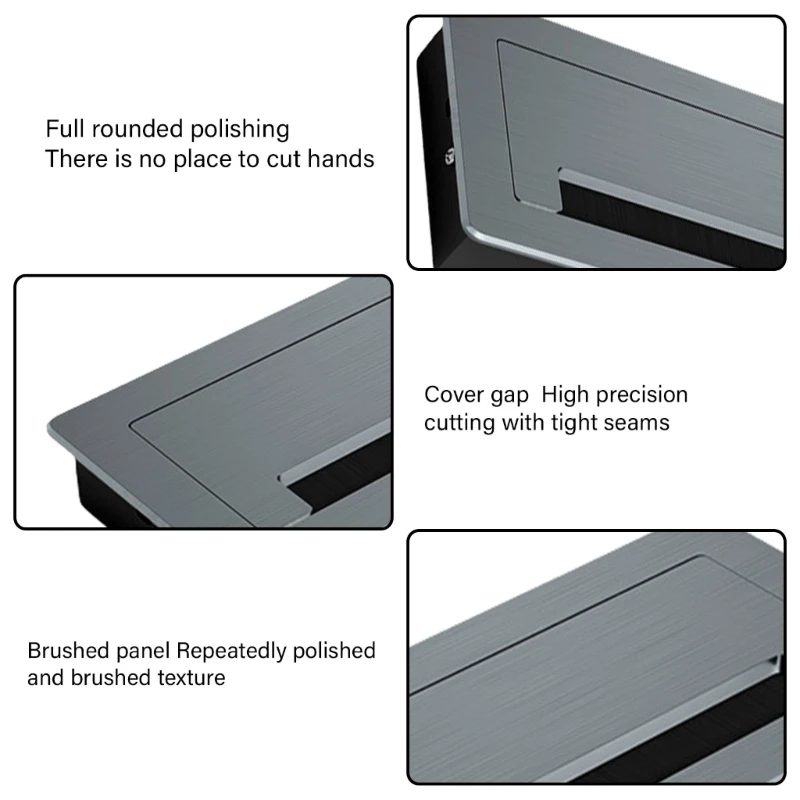 Full rounded polishing
There is no place to cut hands

Cover gap  High precision cutting with tight seams

Brushed panel Repeatedly polished and brushed texture