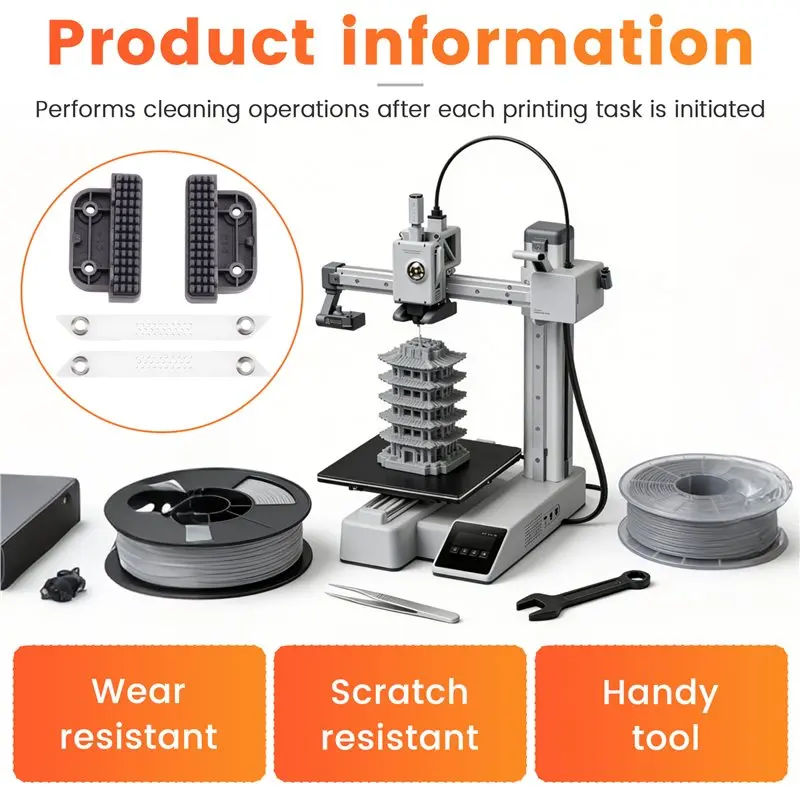 Product information

Performs cleaning operations after each printing task is initiated

Wear resistant

Scratch resistant

Handy tool