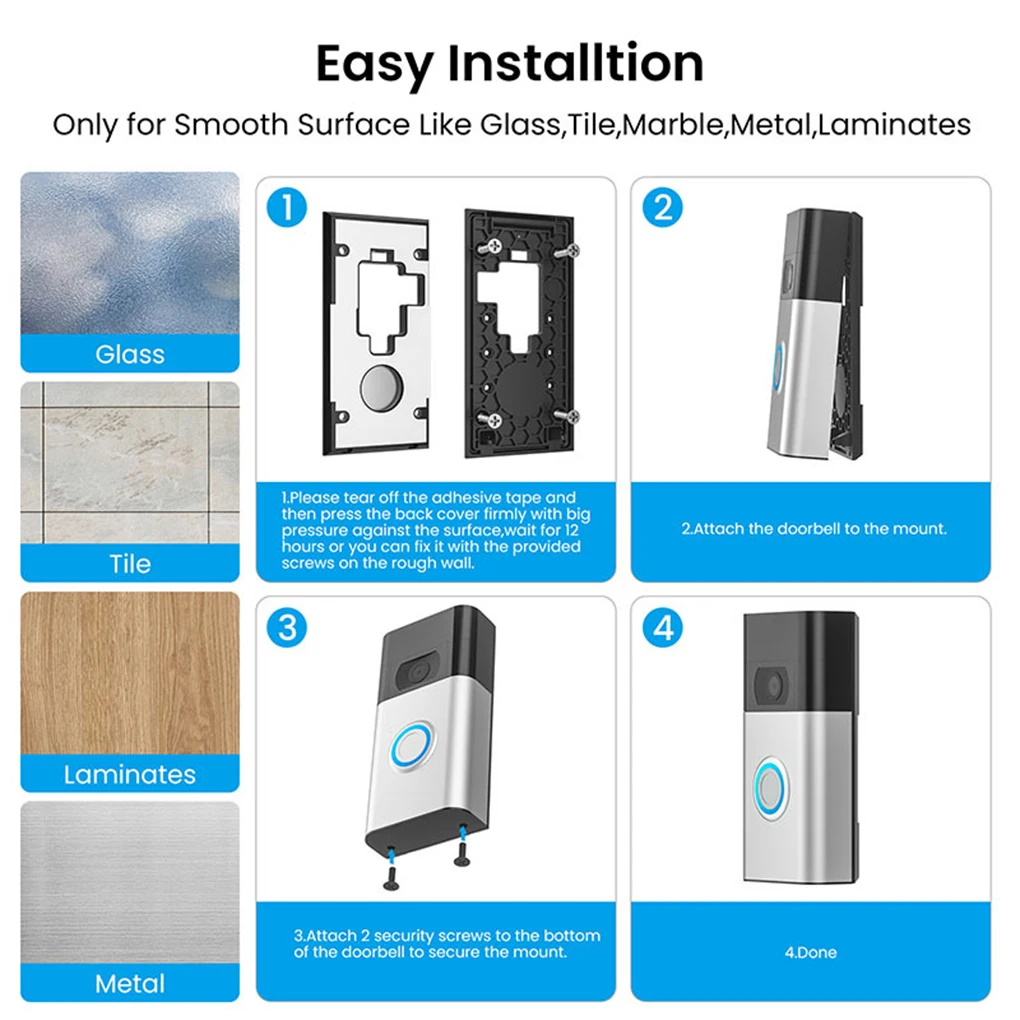 Easy Installtion

Only for Smooth Surface Like Glass,Tile,Marble,Metal,Laminates

Glass

Tile

Laminates

Metal

1

1.Please tear off the adhesive tape and then press the back cover firmly with big pressure against the surface,wait for 12 hours or you can fix it with the provided screws on the rough wall.

2

2.Attach the doorbell to the mount.

3

3.Attach 2 security screws to the bottom of the doorbell to secure the mount.

4

4.Done