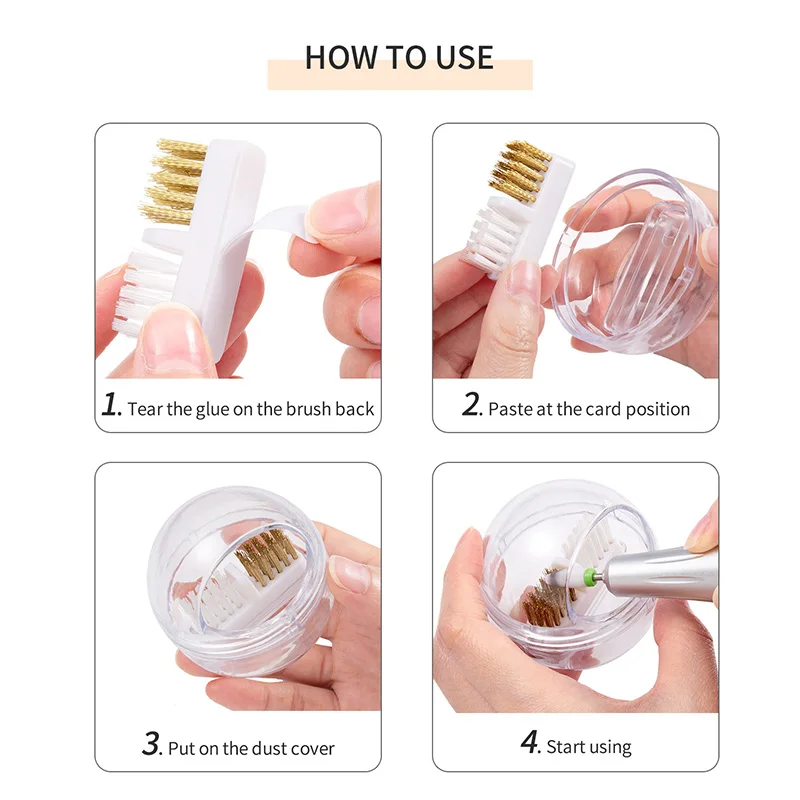 HOW TO USE

1. Tear the glue on the brush back

2. Paste at the card position

3. Put on the dust cover

4. Start using