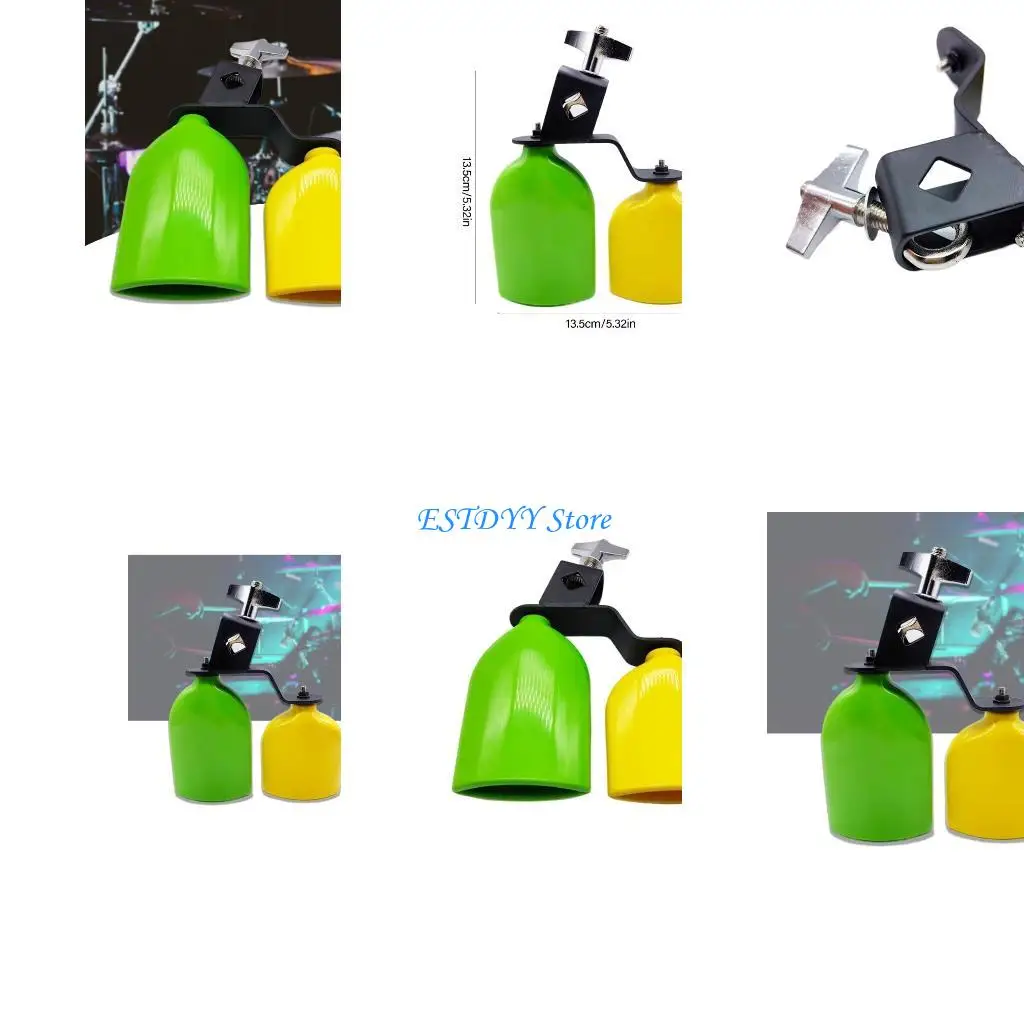 13.5cm/5.32in

13.5cm/5.32in

ESTDYY Store