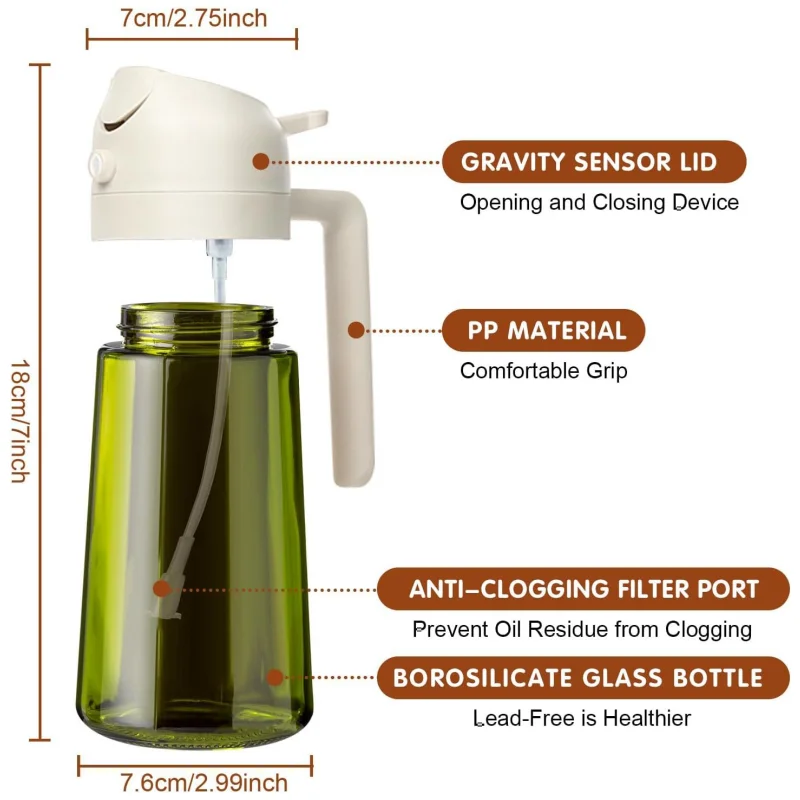 7cm/2.75inch

18cm/7inch

GRAVITY SENSOR LID
Opening and Closing Device

PP MATERIAL
Comfortable Grip

ANTI-CLOGGING FILTER PORT
Prevent Oil Residue from Clogging

BOROSILICATE GLASS BOTTLE
Lead-Free is Healthier

7.6cm/2.99inch