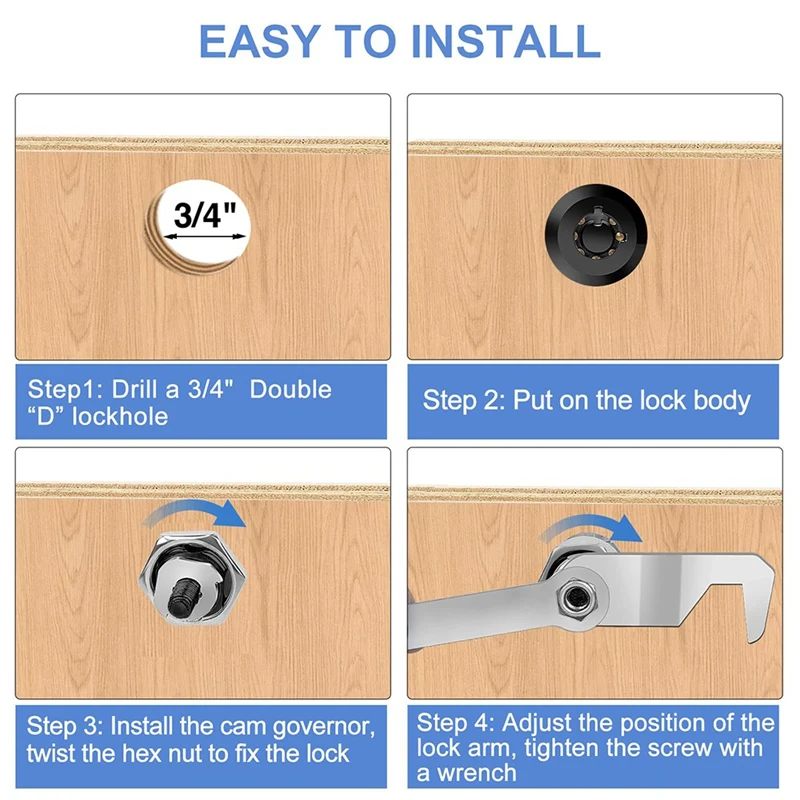 EASY TO INSTALL

3/4"

Step1: Drill a 3/4" Double “D” lockhole

Step 2: Put on the lock body

Step 3: Install the cam governor, twist the hex nut to fix the lock

Step 4: Adjust the position of the lock arm, tighten the screw with a wrench