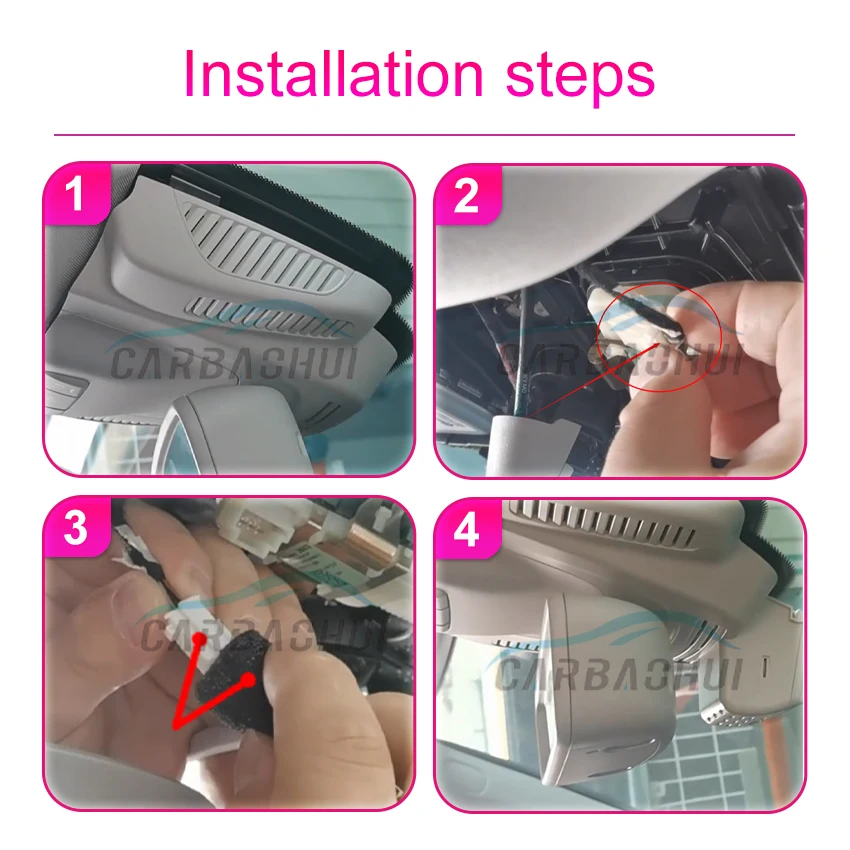 Installation steps

1

CARBAOHUI

2

CARBAOHUI

3

CARBAOHUI

4

CARBAOHUI