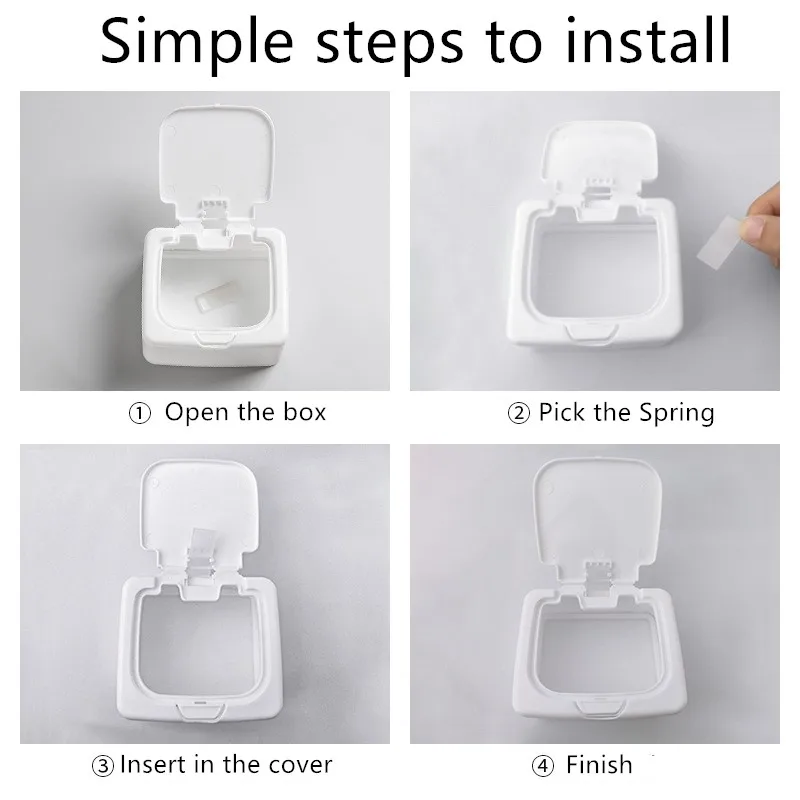 Simple steps to install

① Open the box

② Pick the Spring

③ Insert in the cover

④ Finish