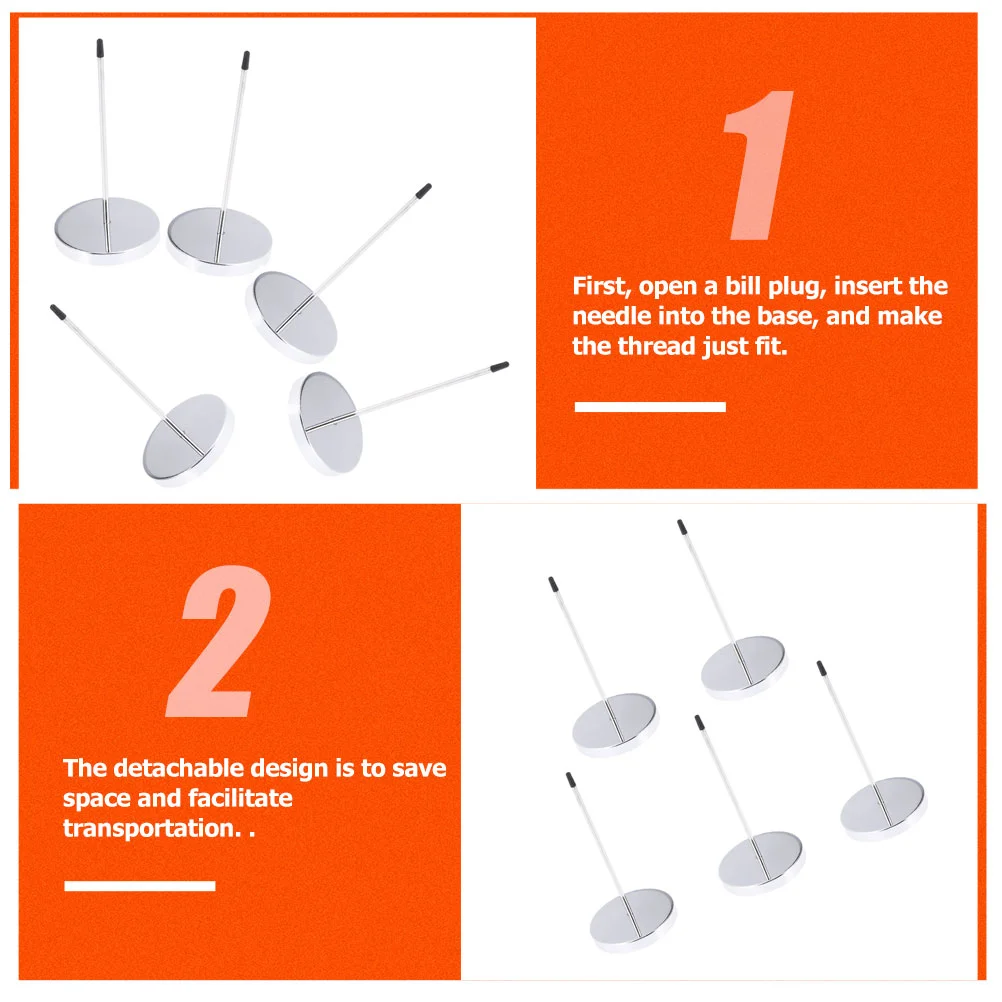 1

First, open a bill plug, insert the needle into the base, and make the thread just fit.

2

The detachable design is to save space and facilitate transportation. .