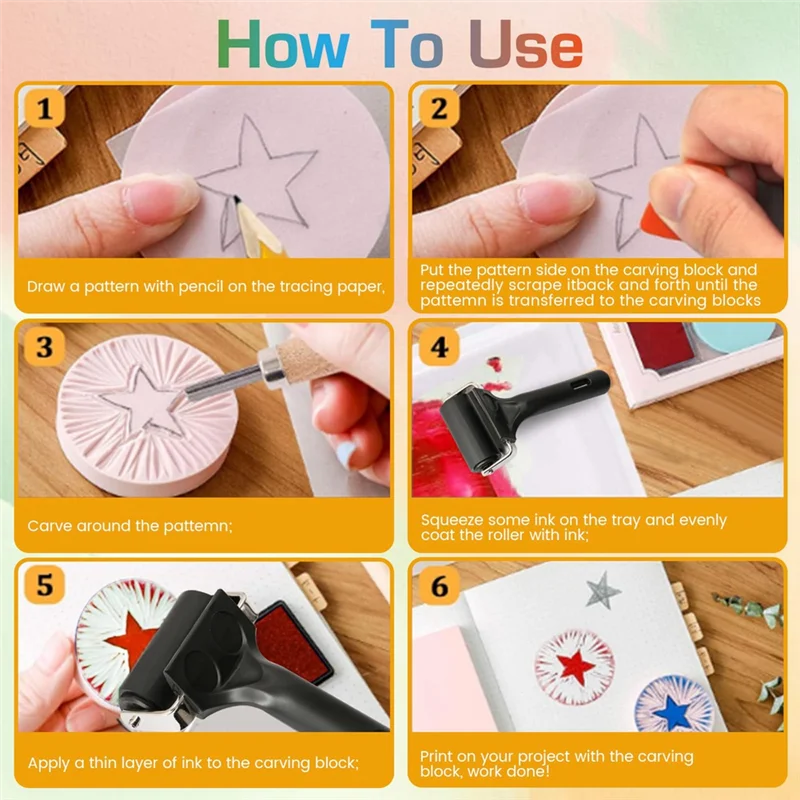 How To Use

1

Draw a pattern with pencil on the tracing paper,

2

Put the pattern side on the carving block and repeatedly scrape itback and forth until the pattemn is transferred to the carving blocks

3

Carve around the pattemn;

4

Squeeze some ink on the tray and evenly coat the roller with ink;

5

Apply a thin layer of ink to the carving block;

6

Print on your project with the carving block, work done!