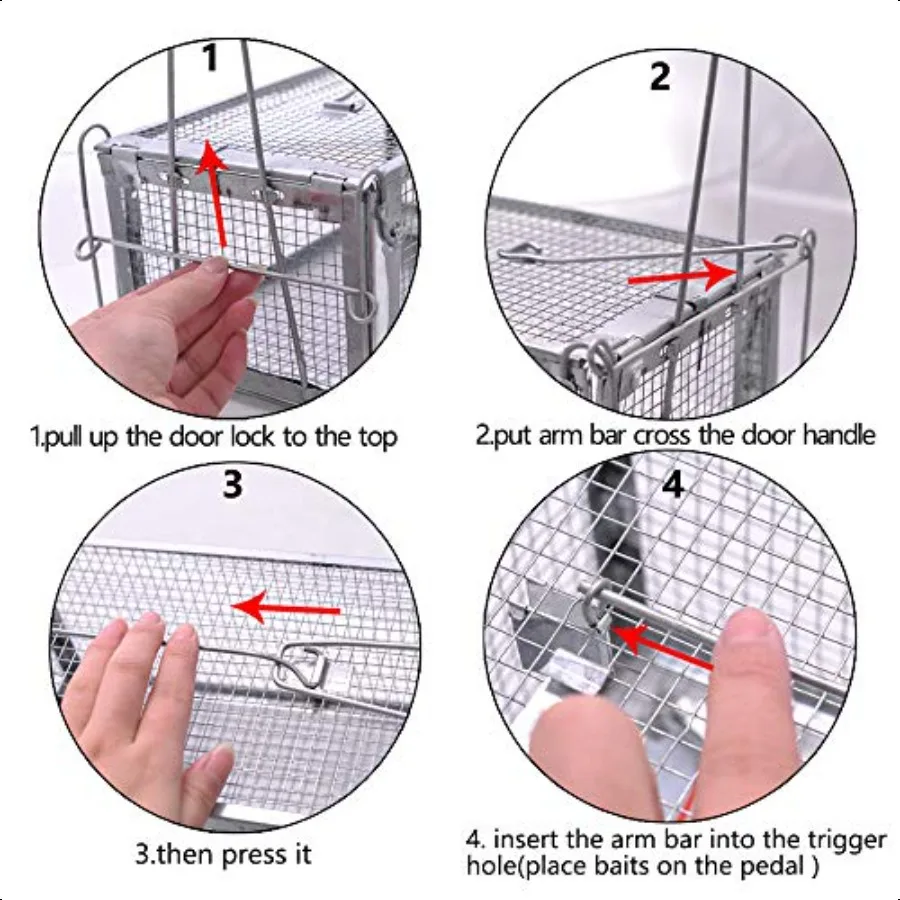 1

1.pull up the door lock to the top

2

2.put arm bar cross the door handle

3

3.then press it

4

4. insert the arm bar into the trigger hole(place baits on the pedal )