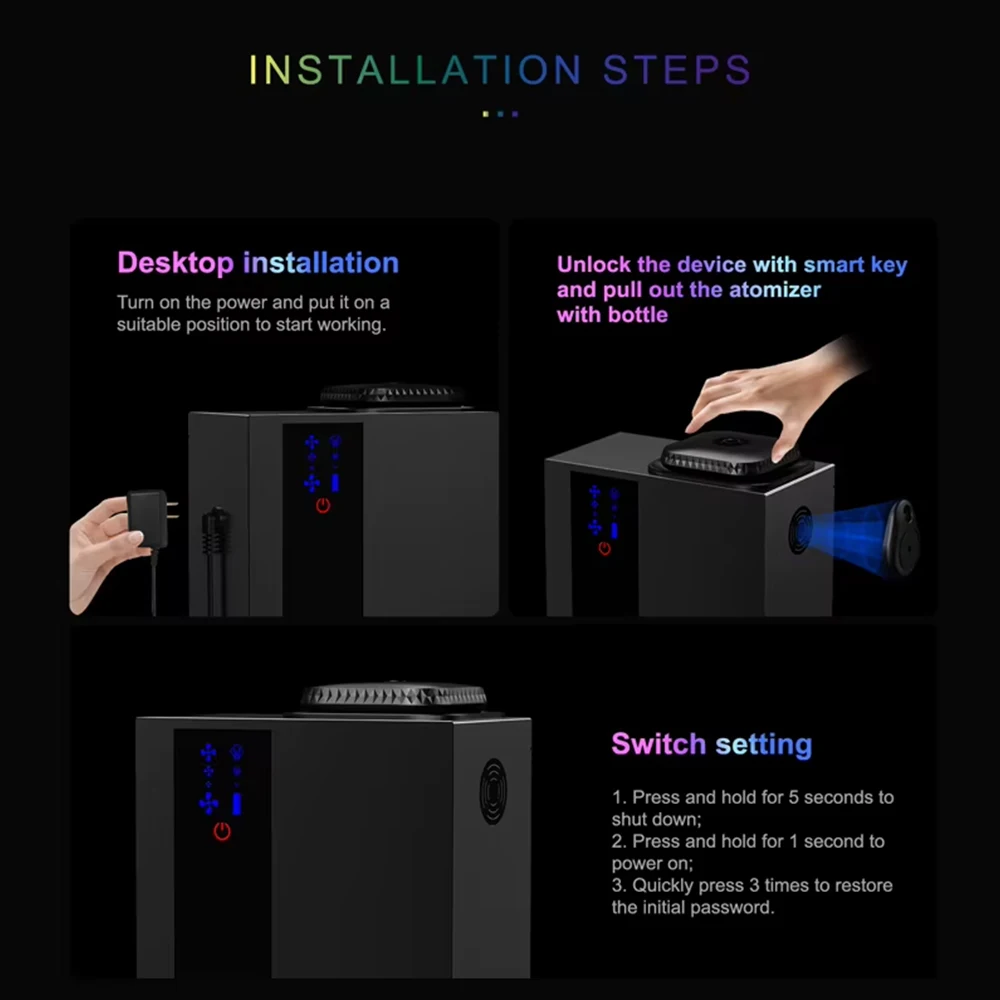 INSTALLATION STEPS

Desktop installation

Turn on the power and put it on a suitable position to start working.

Unlock the device with smart key and pull out the atomizer with bottle

Switch setting

1. Press and hold for 5 seconds to shut down;
2. Press and hold for 1 second to power on;
3. Quickly press 3 times to restore the initial password.