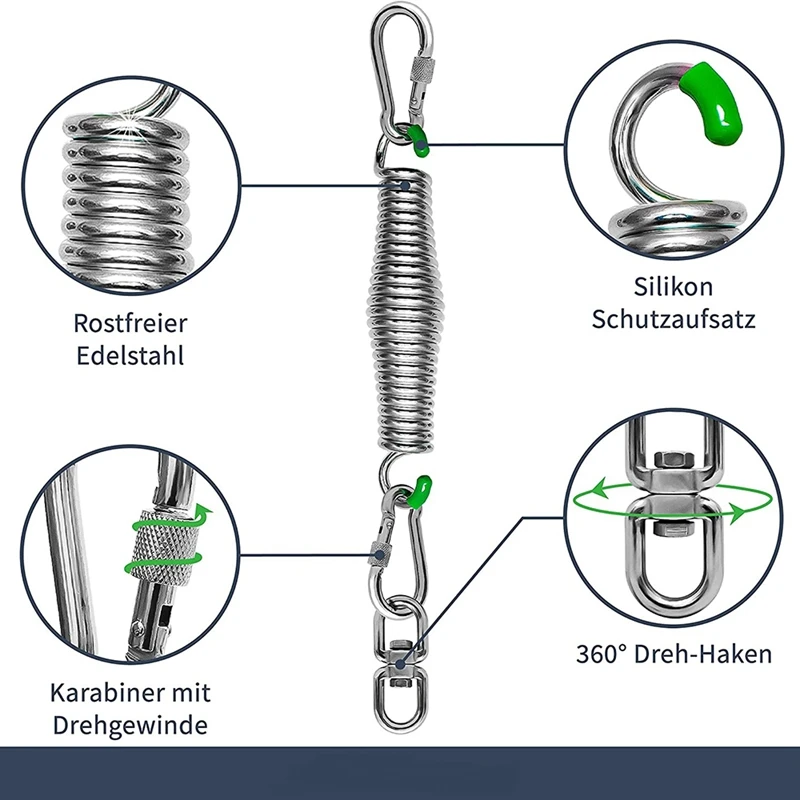 Rostfreier Edelstahl

Silikon Schutzaufsatz

Karabiner mit Drehgewinde

360° Dreh-Haken