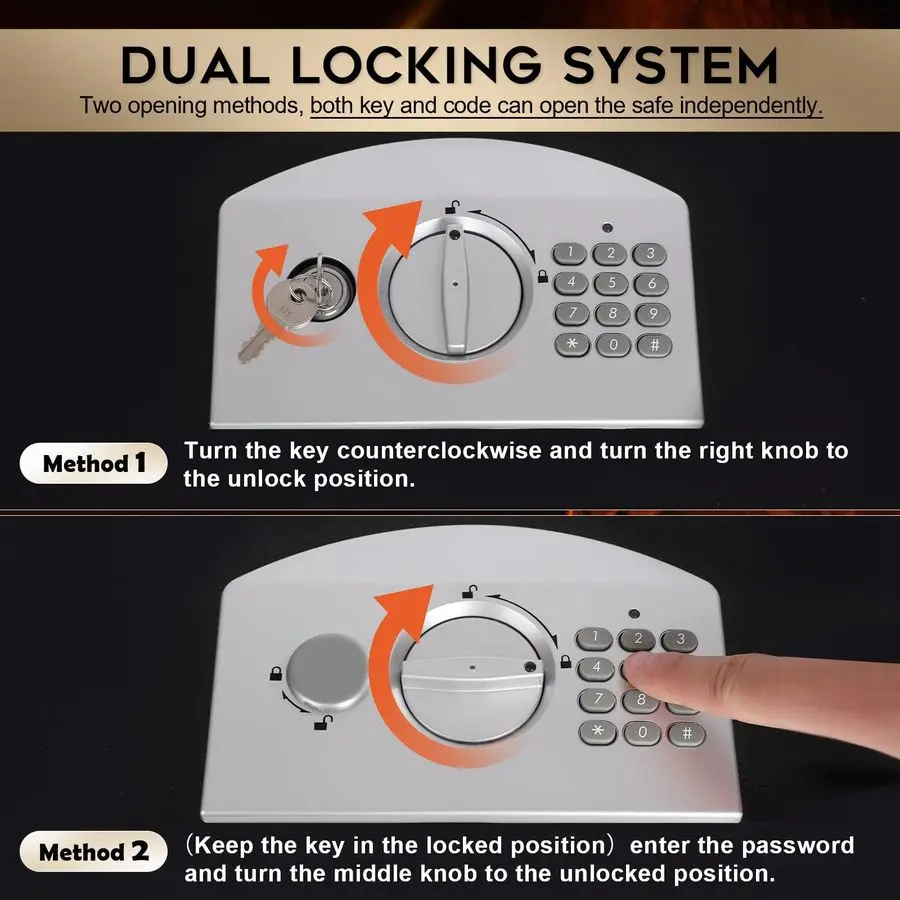 DUAL LOCKING SYSTEM

Two opening methods, both key and code can open the safe independently.

1 2 3
4 5 6
7 8 9
* 0 #

Method 1 Turn the key counterclockwise and turn the right knob to the unlock position.

1 2 3
4
7 8
* 0 #

Method 2 （Keep the key in the locked position） enter the password and turn the middle knob to the unlocked position.