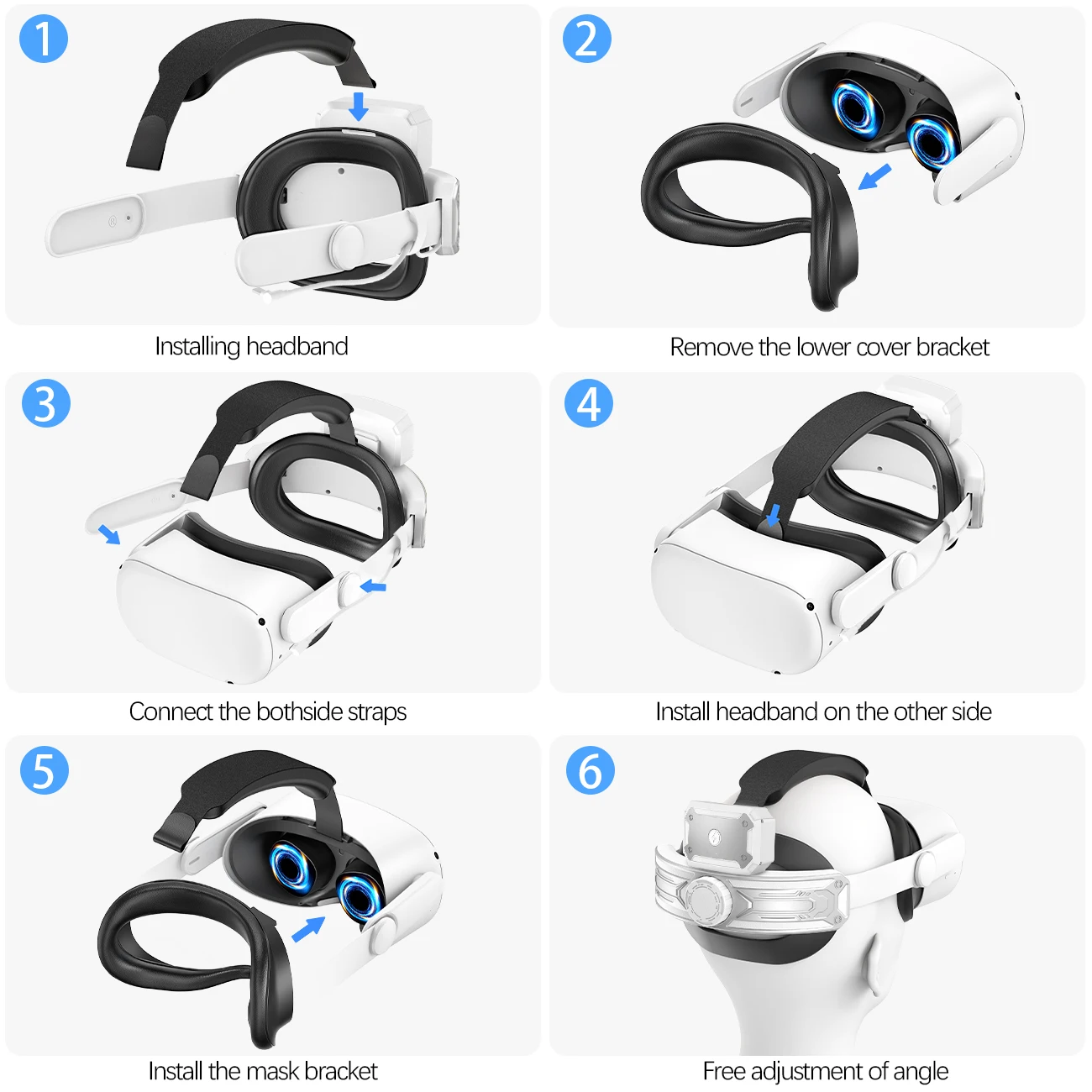 1
Installing headband

2
Remove the lower cover bracket

3
Connect the bothside straps

4
Install headband on the other side

5
Install the mask bracket

6
Free adjustment of angle