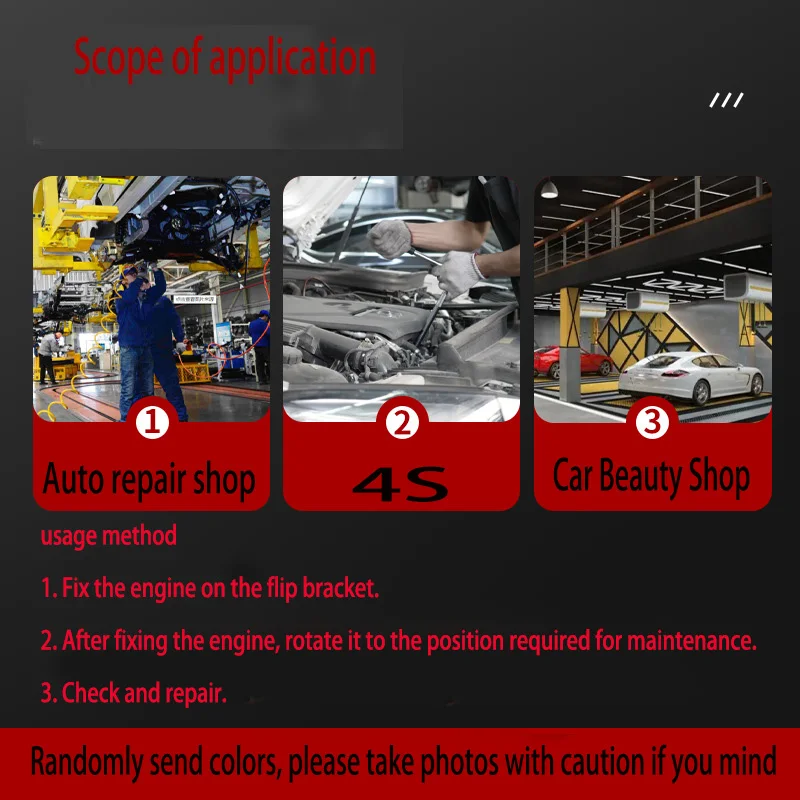 Scope of application

///

1
Auto repair shop

2
4S

3
Car Beauty Shop

usage method

1. Fix the engine on the flip bracket.

2. After fixing the engine, rotate it to the position required for maintenance.

3. Check and repair.

Randomly send colors, please take photos with caution if you mind