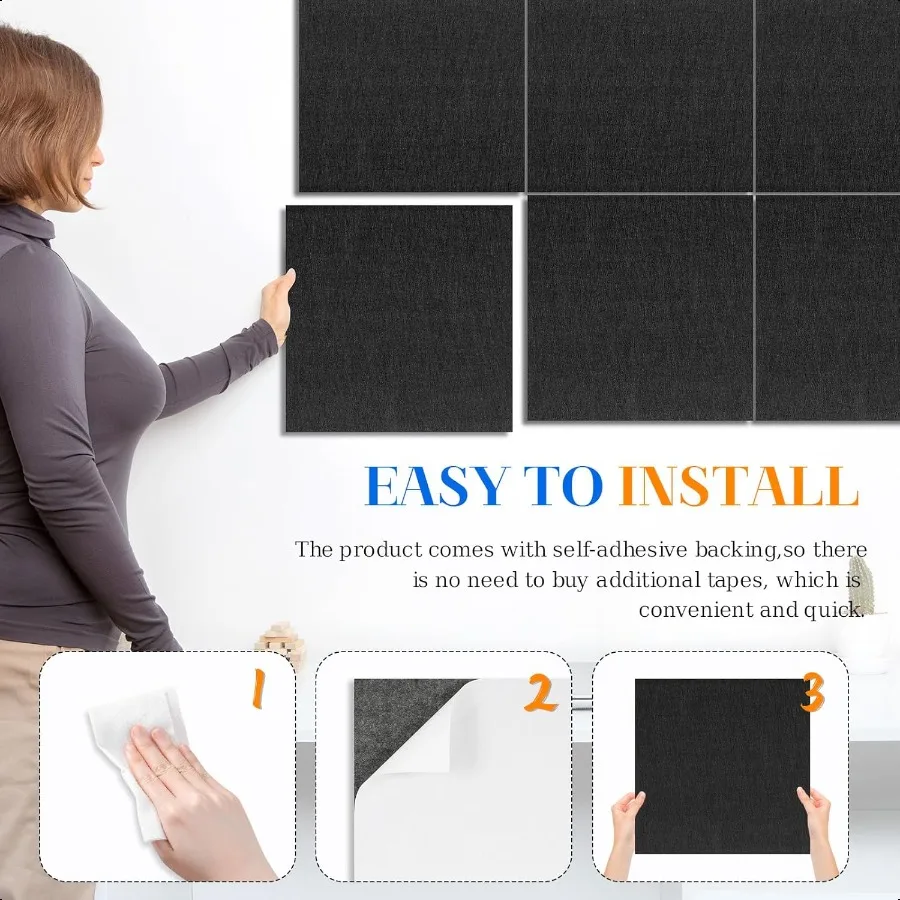 EASY TO INSTALL

The product comes with self-adhesive backing,so there is no need to buy additional tapes, which is convenient and quick.

1

2

3