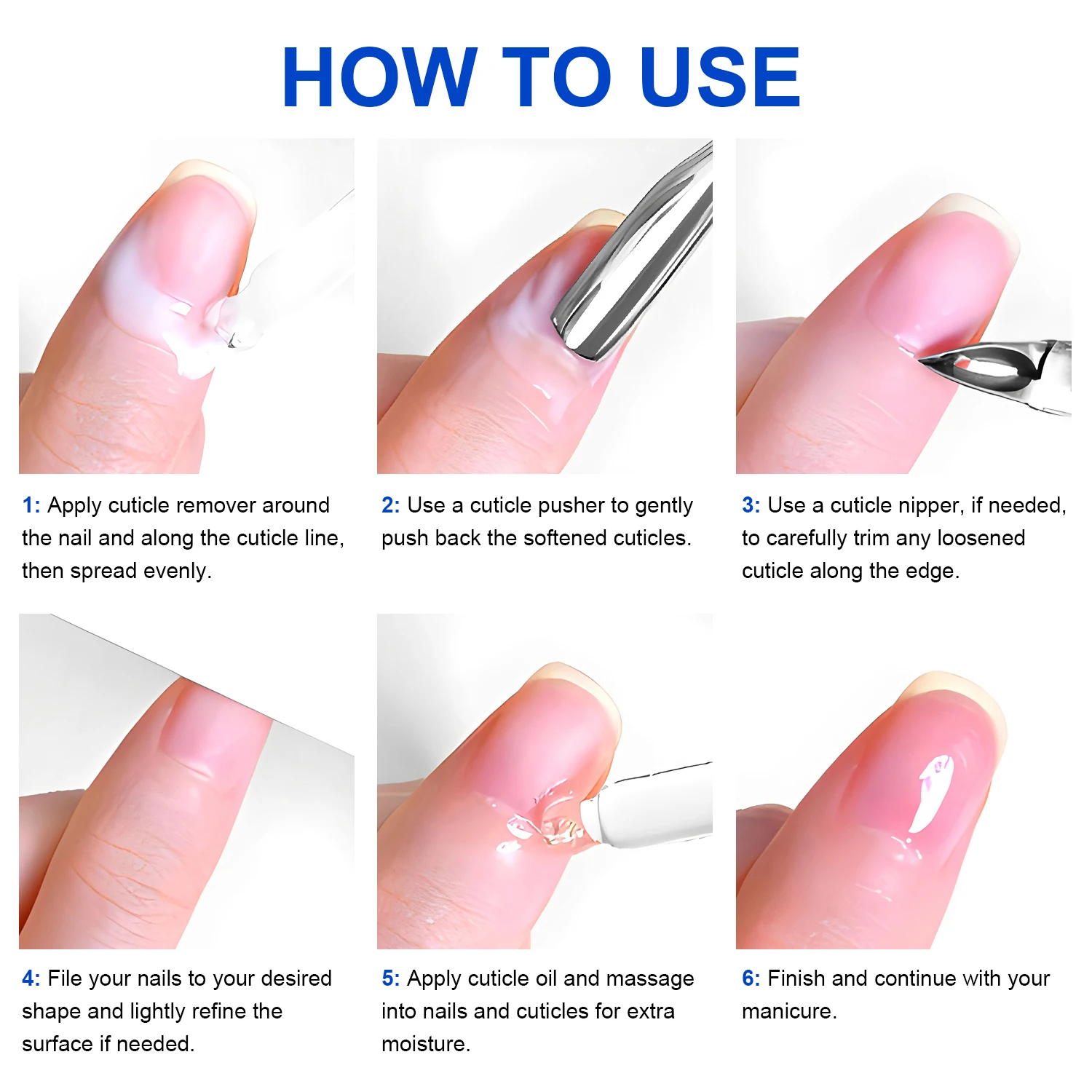 HOW TO USE

1: Apply cuticle remover around the nail and along the cuticle line, then spread evenly.

2: Use a cuticle pusher to gently push back the softened cuticles.

3: Use a cuticle nipper, if needed, to carefully trim any loosened cuticle along the edge.

4: File your nails to your desired shape and lightly refine the surface if needed.

5: Apply cuticle oil and massage into nails and cuticles for extra moisture.

6: Finish and continue with your manicure.