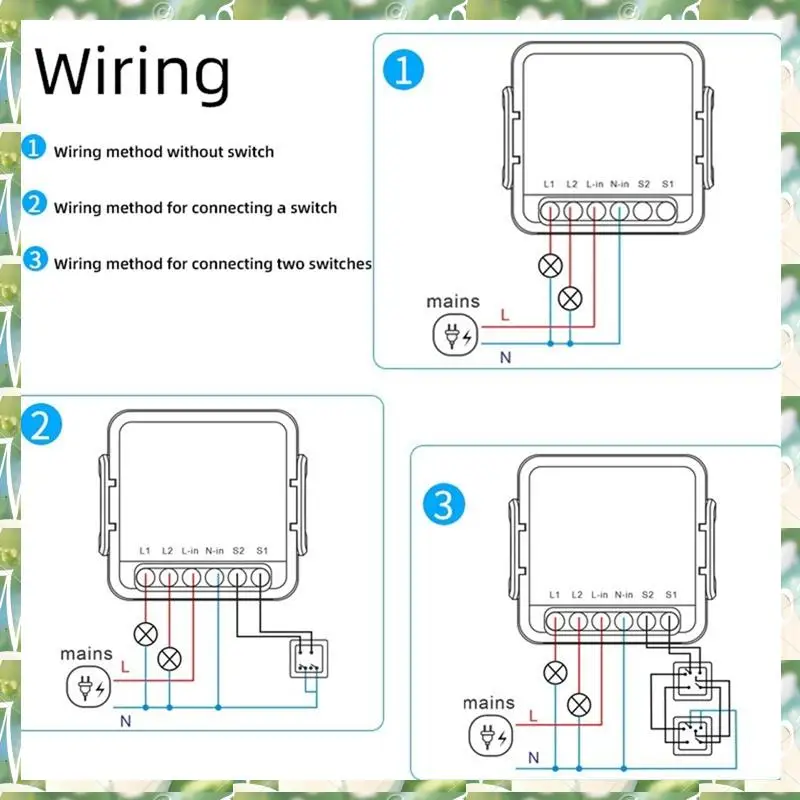 Wiring

1 Wiring method without switch

2 Wiring method for connecting a switch

3 Wiring method for connecting two switches

1

L1 L2 L-in N-in S2 S1

mains

L

N

2

L1 L2 L-in N-in S2 S1

mains

L

N

3

L1 L2 L-in N-in S2 S1

mains

L

N