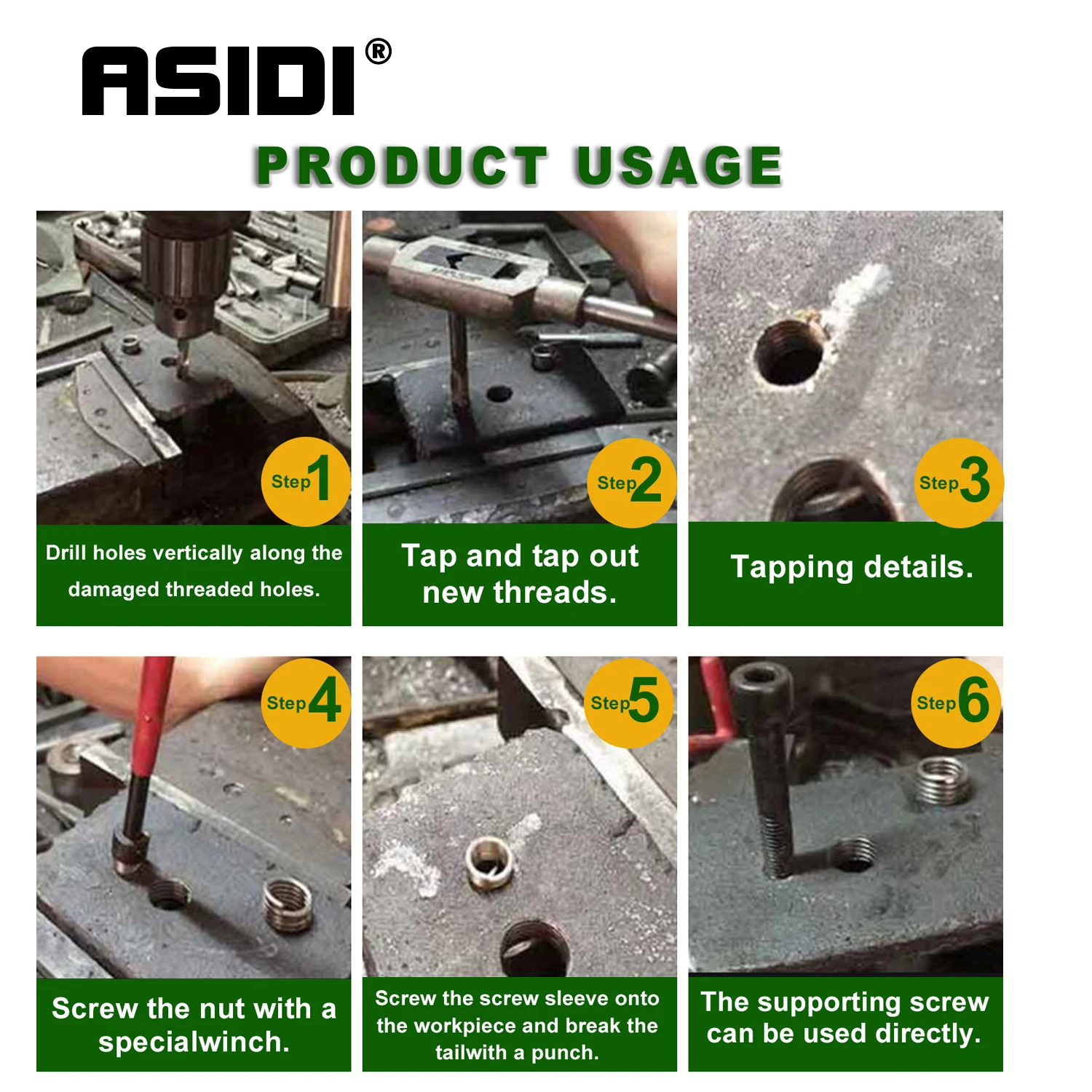 ASIDI®

PRODUCT USAGE

Step 1

Drill holes vertically along the damaged threaded holes.

Step 2

Tap and tap out new threads.

Step 3

Tapping details.

Step 4

Screw the nut with a specialwinch.

Step 5

Screw the screw sleeve onto the workpiece and break the tailwith a punch.

Step 6

The supporting screw can be used directly.