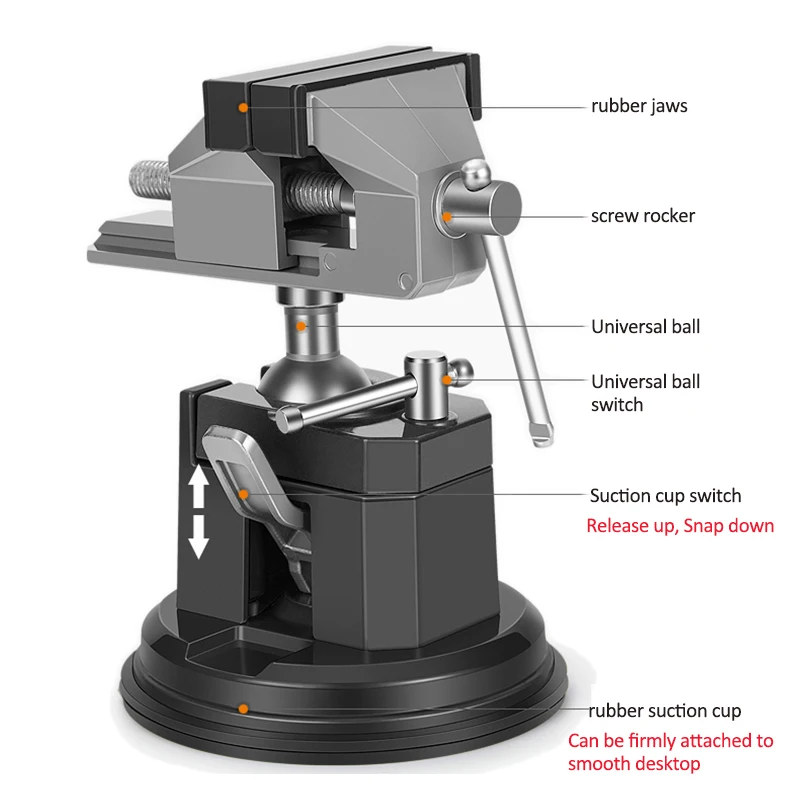 rubber jaws

screw rocker

Universal ball

Universal ball switch

Suction cup switch
Release up, Snap down

rubber suction cup
Can be firmly attached to smooth desktop