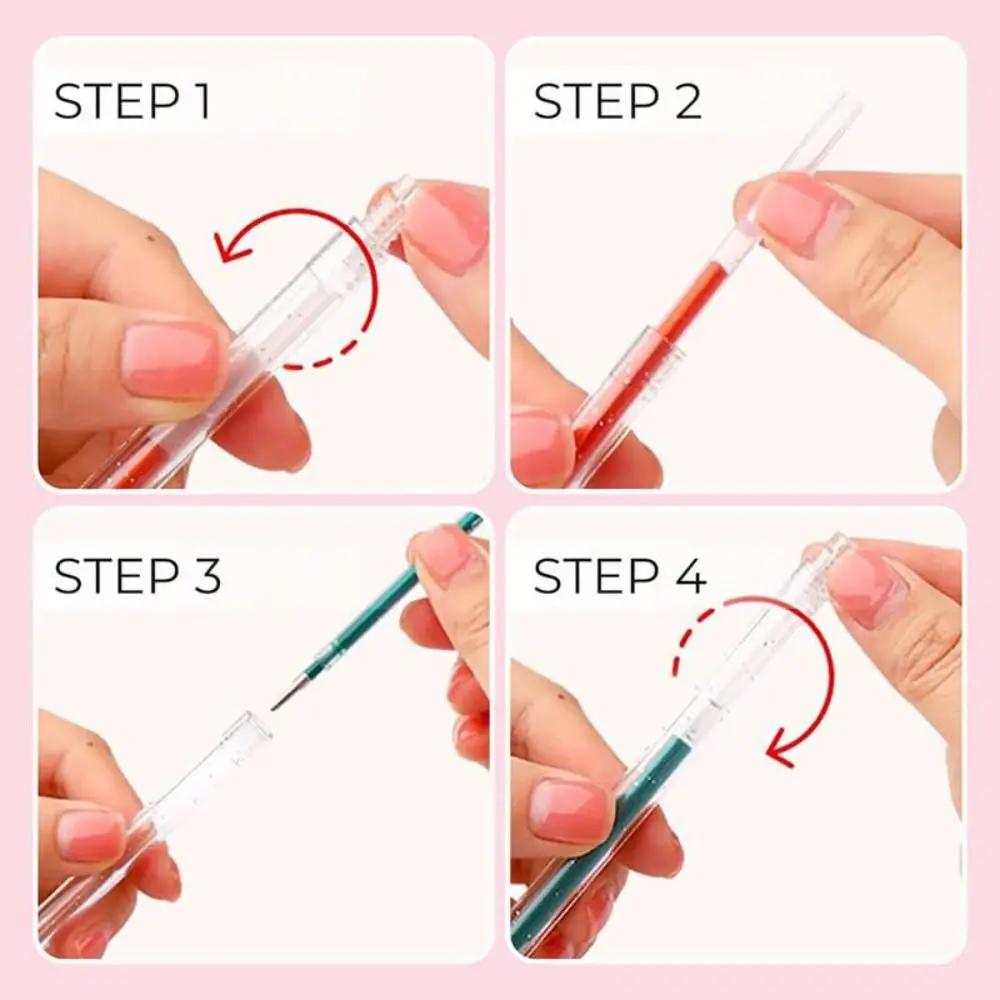 STEP 1

STEP 2

STEP 3

STEP 4