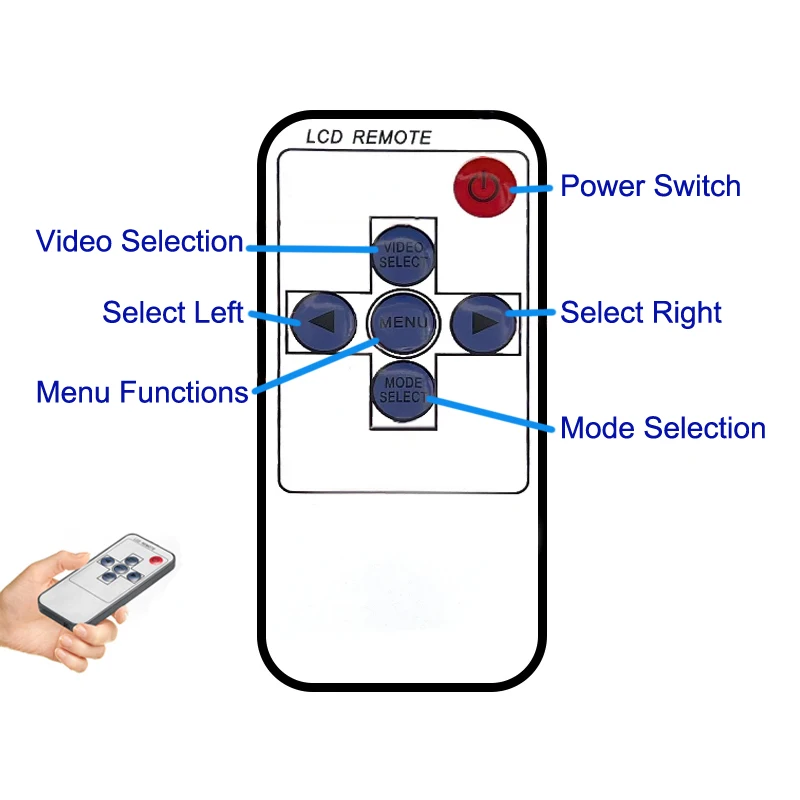 LCD REMOTE

Power Switch

Video Selection

VIDEO SELECT

Select Left

MENU

Select Right

Menu Functions

MODE SELECT

Mode Selection