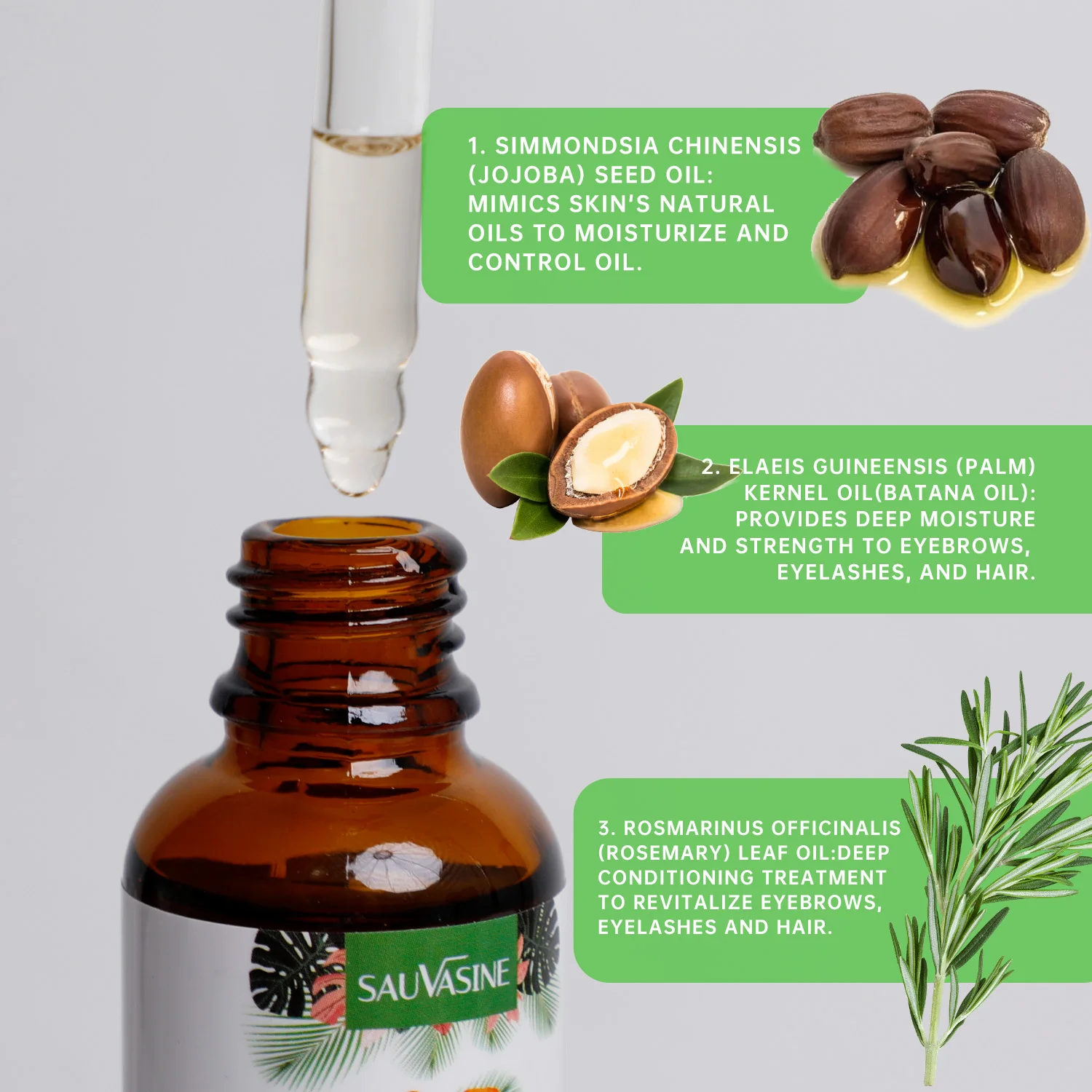 1. SIMMONDSIA CHINENSIS (JOJOBA) SEED OIL: MIMICS SKIN'S NATURAL OILS TO MOISTURIZE AND CONTROL OIL.

2. ELAEIS GUINEENSIS (PALM) KERNEL OIL(BATANA OIL): PROVIDES DEEP MOISTURE AND STRENGTH TO EYEBROWS, EYELASHES, AND HAIR.

3. ROSMARINUS OFFICINALIS (ROSEMARY) LEAF OIL:DEEP CONDITIONING TREATMENT TO REVITALIZE EYEBROWS, EYELASHES AND HAIR.

SAUVASINE