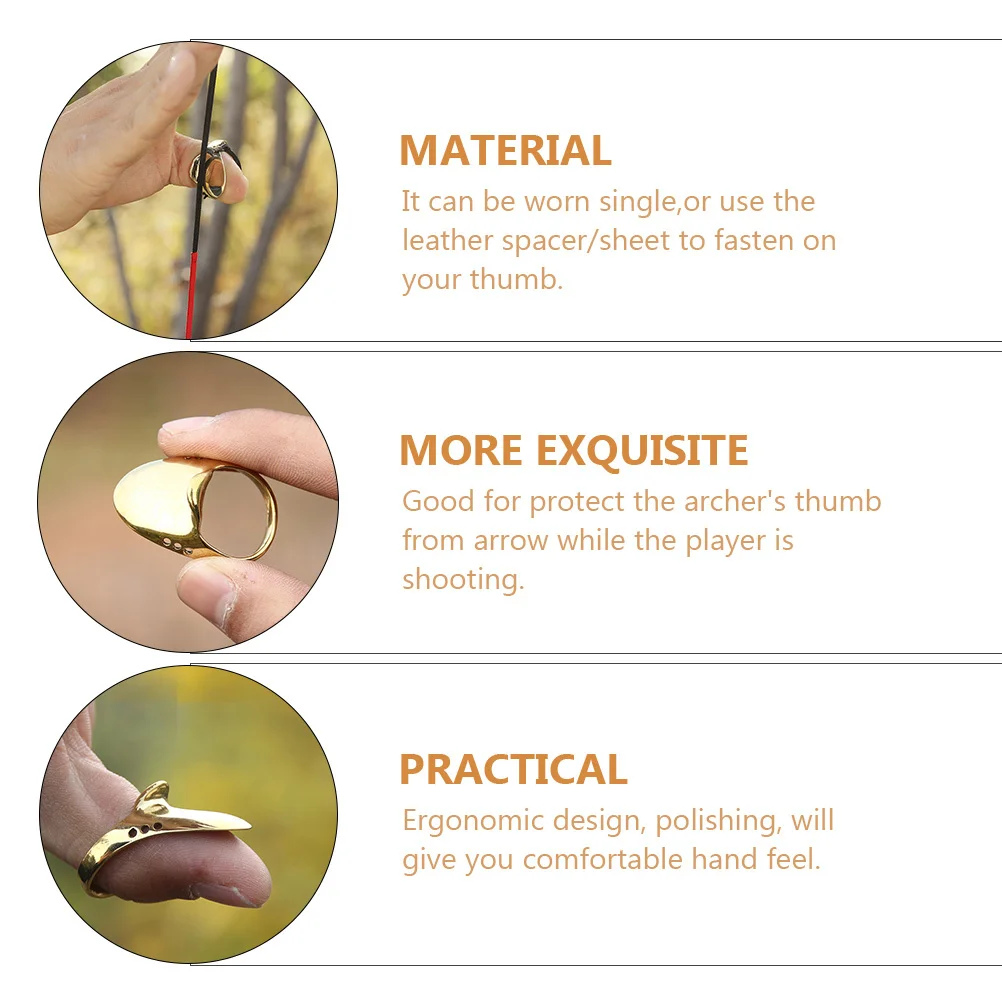 MATERIAL

It can be worn single,or use the leather spacer/sheet to fasten on your thumb.

MORE EXQUISITE

Good for protect the archer's thumb from arrow while the player is shooting.

PRACTICAL

Ergonomic design, polishing, will give you comfortable hand feel.