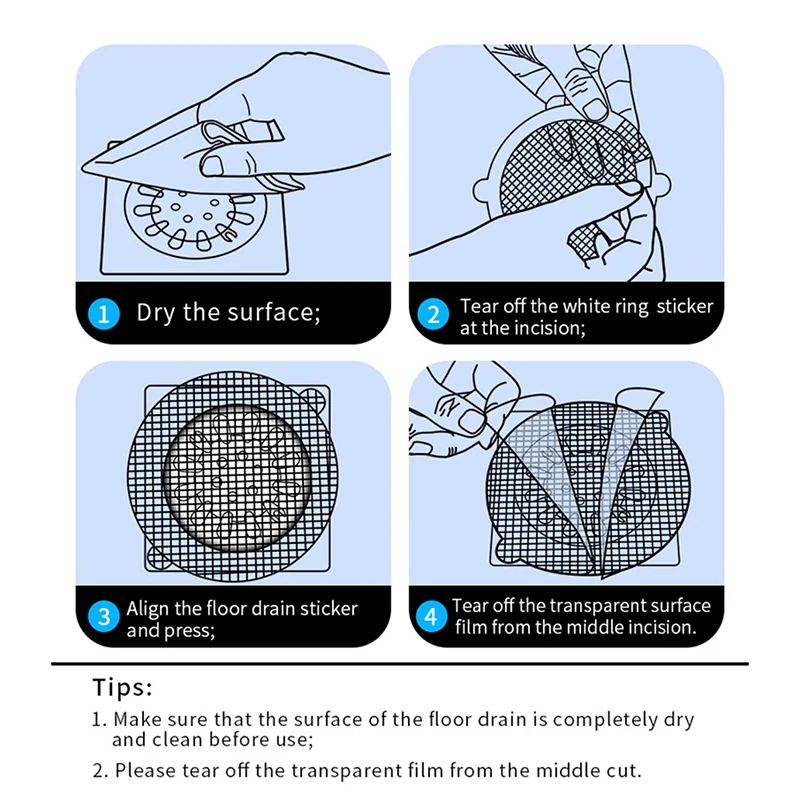 1 Dry the surface;

2 Tear off the white ring sticker at the incision;

3 Align the floor drain sticker and press;

4 Tear off the transparent surface film from the middle incision.

Tips:

1. Make sure that the surface of the floor drain is completely dry and clean before use;

2. Please tear off the transparent film from the middle cut.