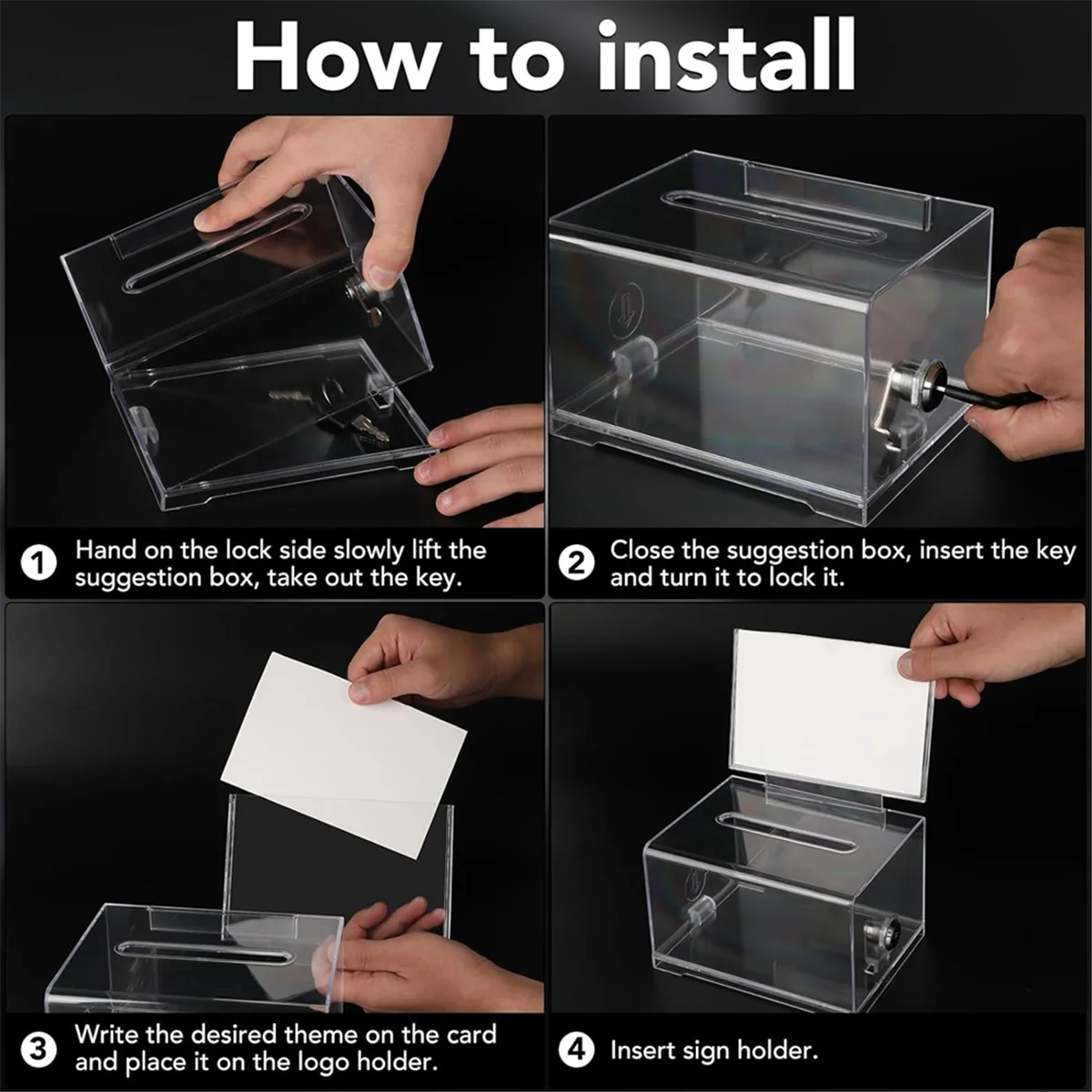 How to install

1 Hand on the lock side slowly lift the suggestion box, take out the key.

2 Close the suggestion box, insert the key and turn it to lock it.

3 Write the desired theme on the card and place it on the logo holder.

4 Insert sign holder.